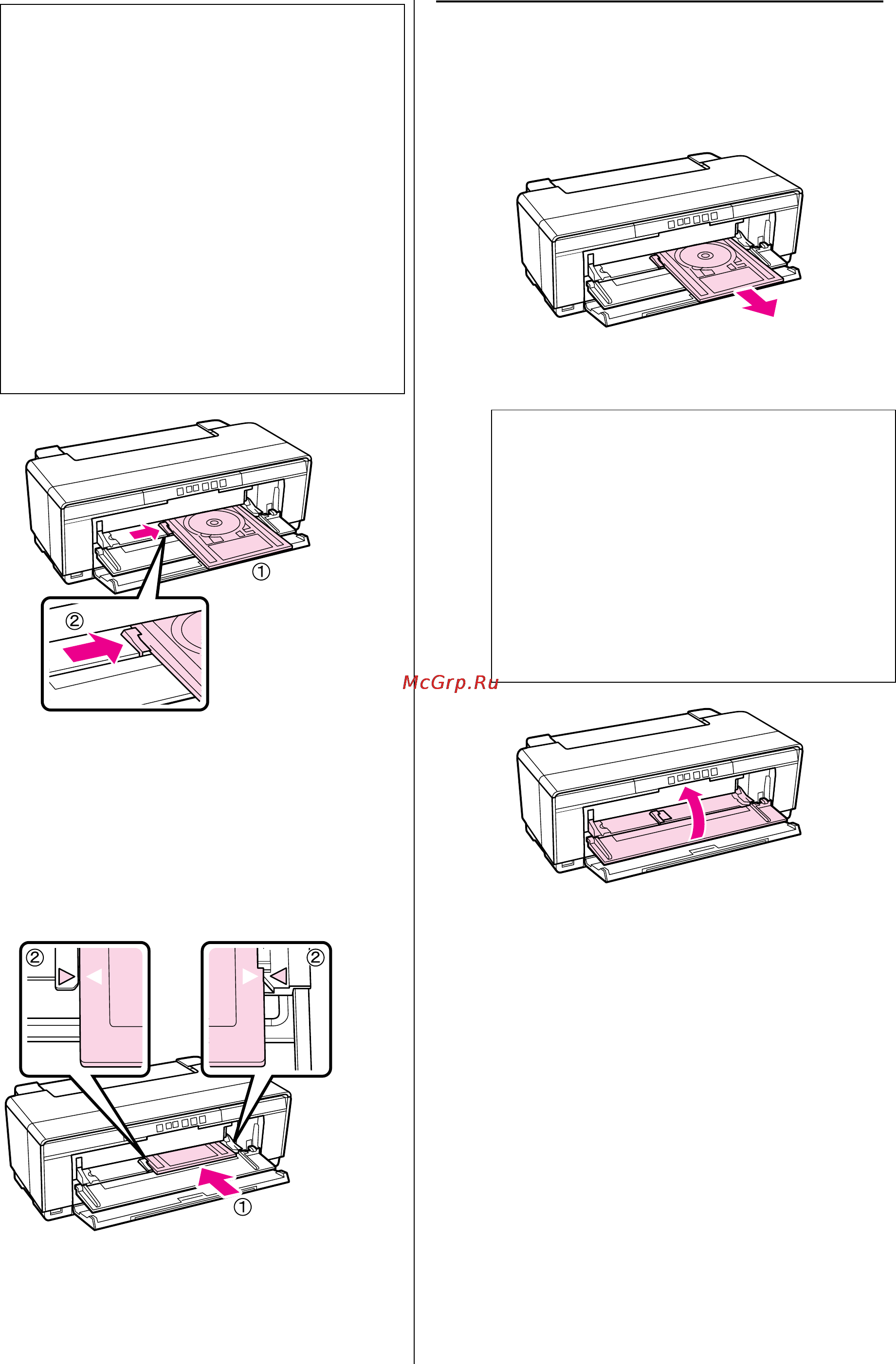 ①
②
McGrp.Ru
②
②
①