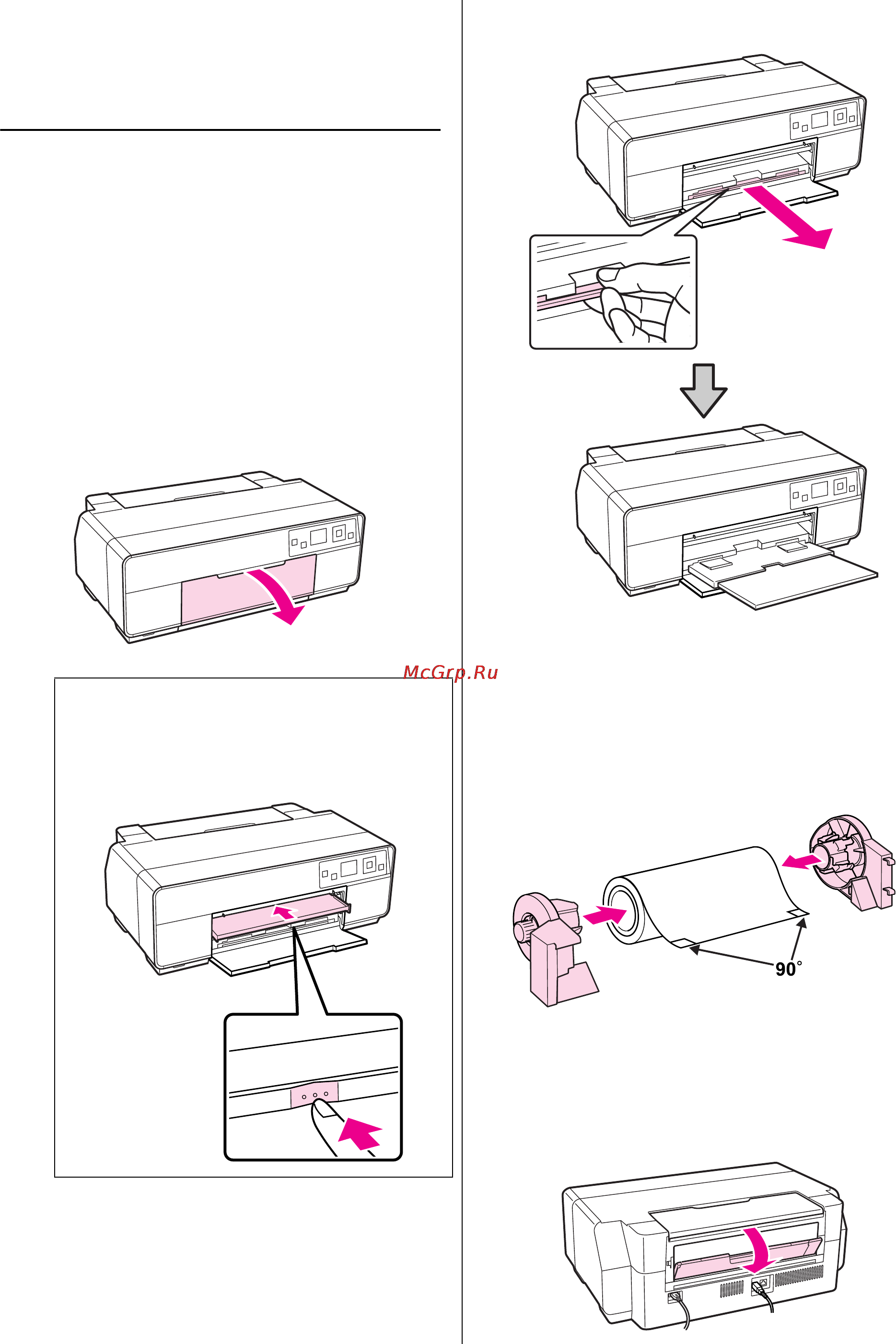 McGrp.Ru

90°