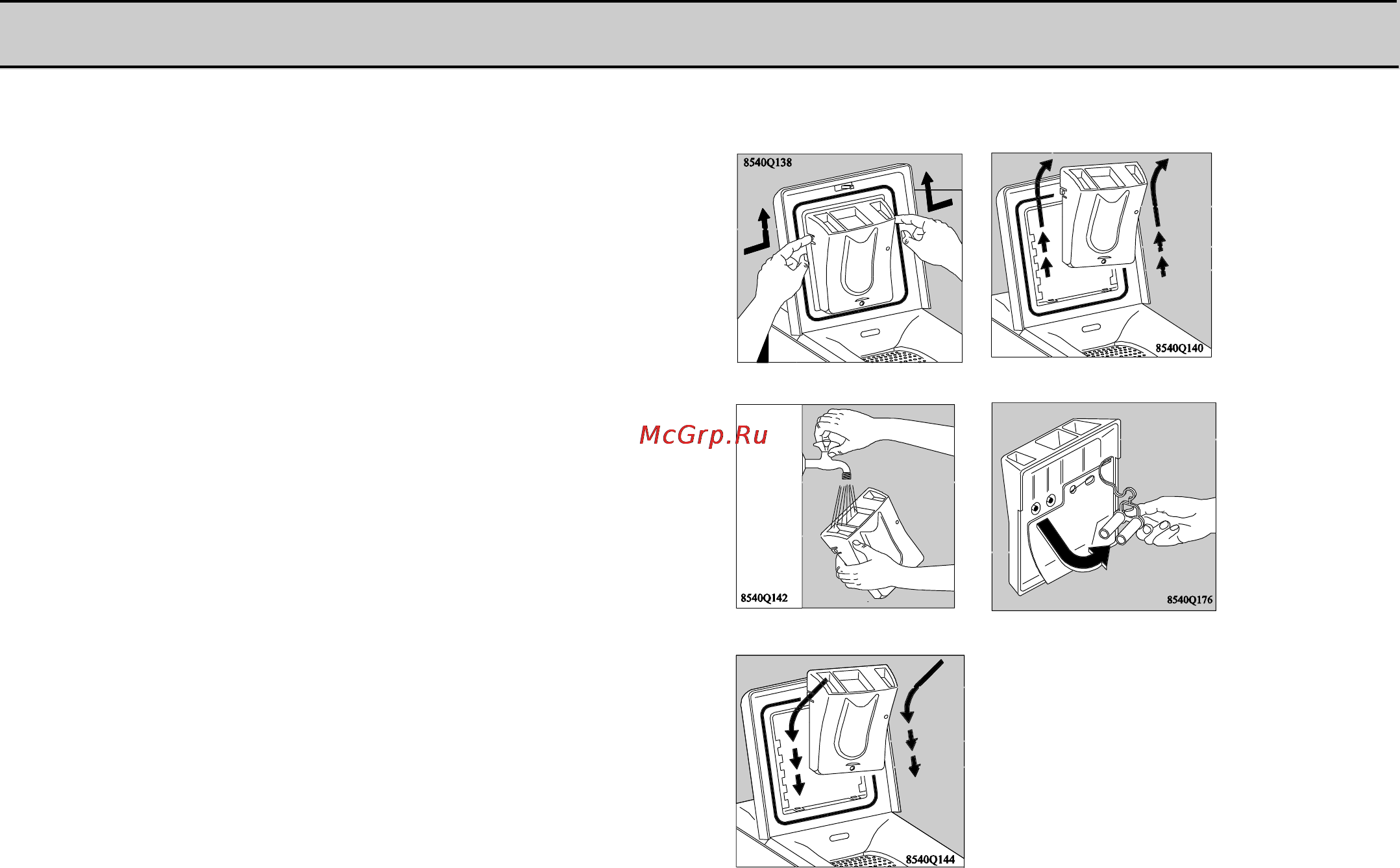 8540Q138

8540Q140

McGrp.Ru

8540Q142

8540Q176

8540Q144