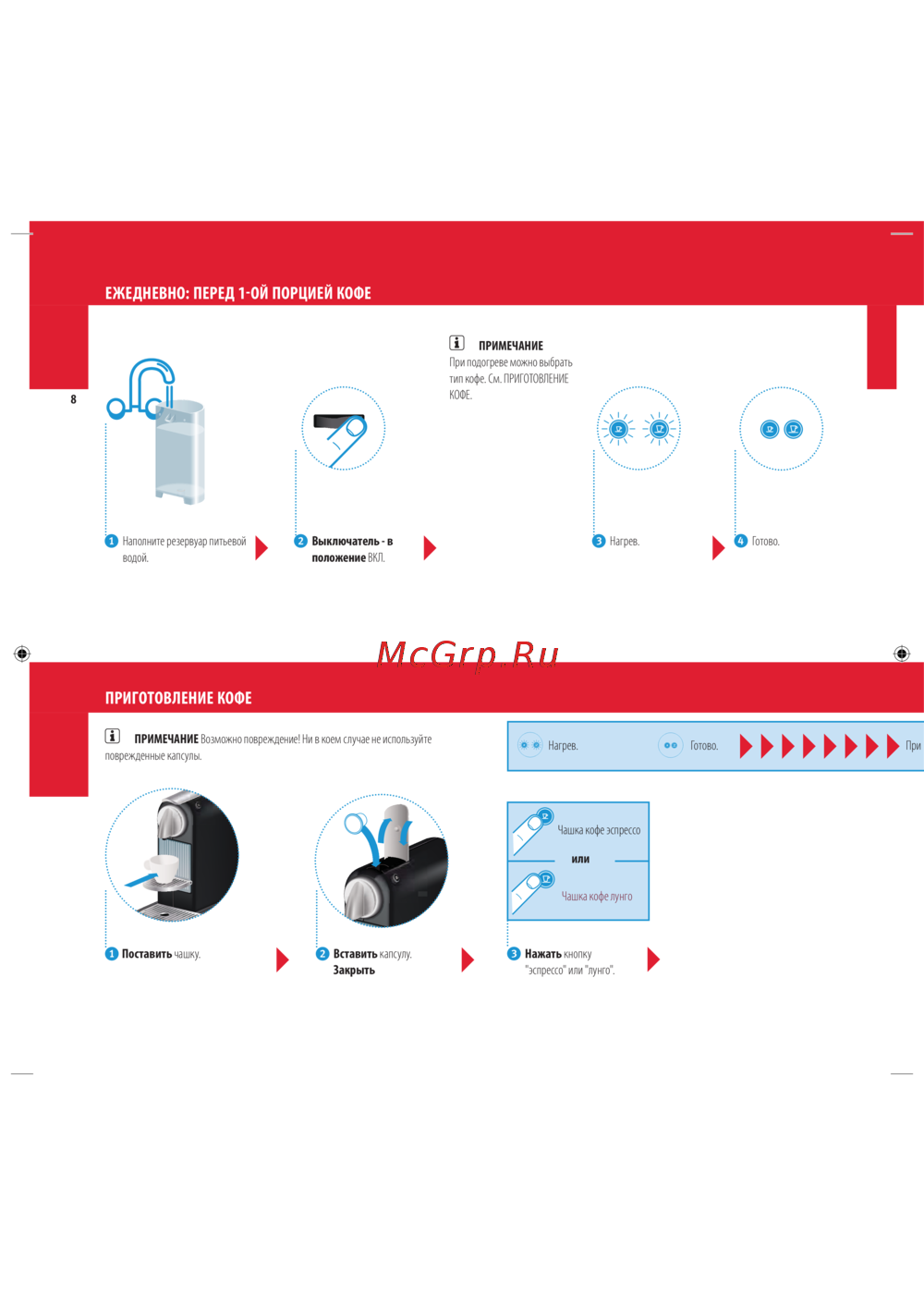 ЕЖЕДНЕВНО: ПЕРЕД 1-ОЙ ПОРЦИЕЙ КОФЕ

8

ПРИМЕЧАНИЕ
При подогреве можно выбрать тип кофе. См. ПРИГОТОВЛЕНИЕ КОФЕ.

1 Наполните резервуар питьевой водой.

2 Выключатель - в положение ВКЛ.

3 Нагрев.

4 Готово.

McGrp.Ru

ПРИГОТОВЛЕНИЕ КОФЕ

ПРИМЕЧАНИЕ Возможно повреждение! Ни в коем случае не используйте поврежденные капсулы.

Нагрев. Готово. При

Чашка кофе эспрессо
или
Чашка кофе лунго

1 Поставить чашку.

2 Вставить капсулу. Закрыть

3 Нажать кнопку "эспрессо" или "лунго".