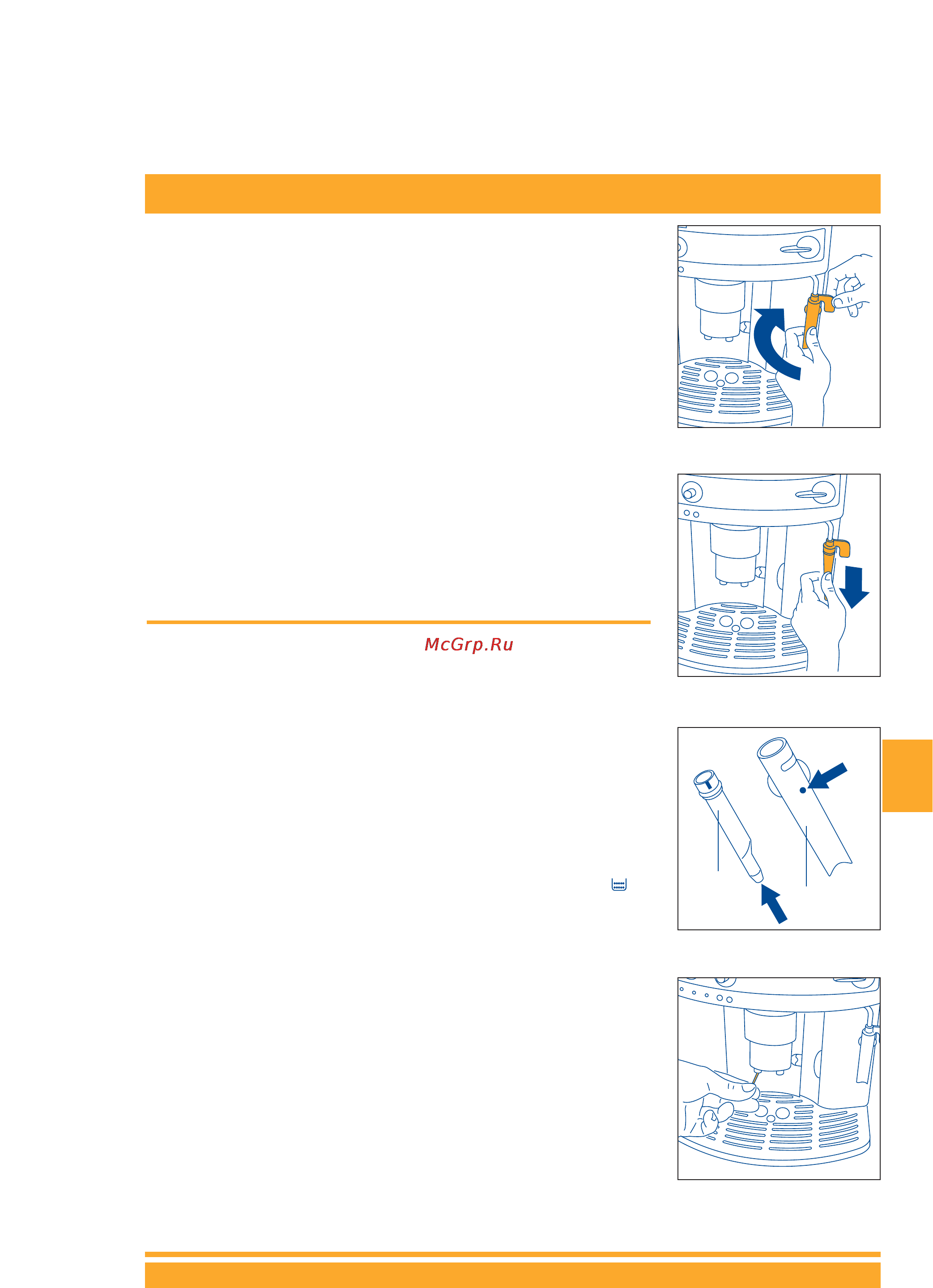 McGrp.Ru