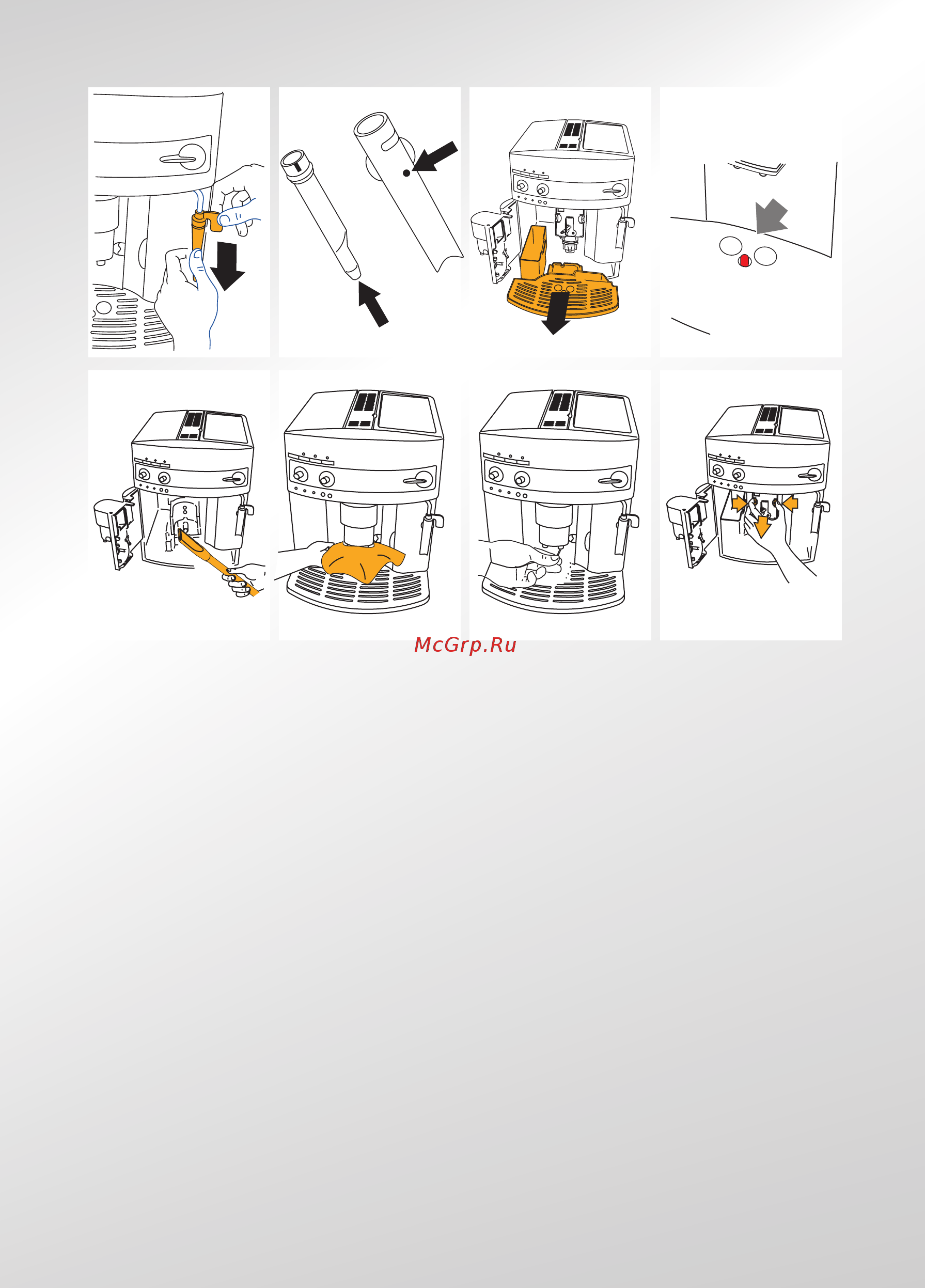 McGrp.Ru