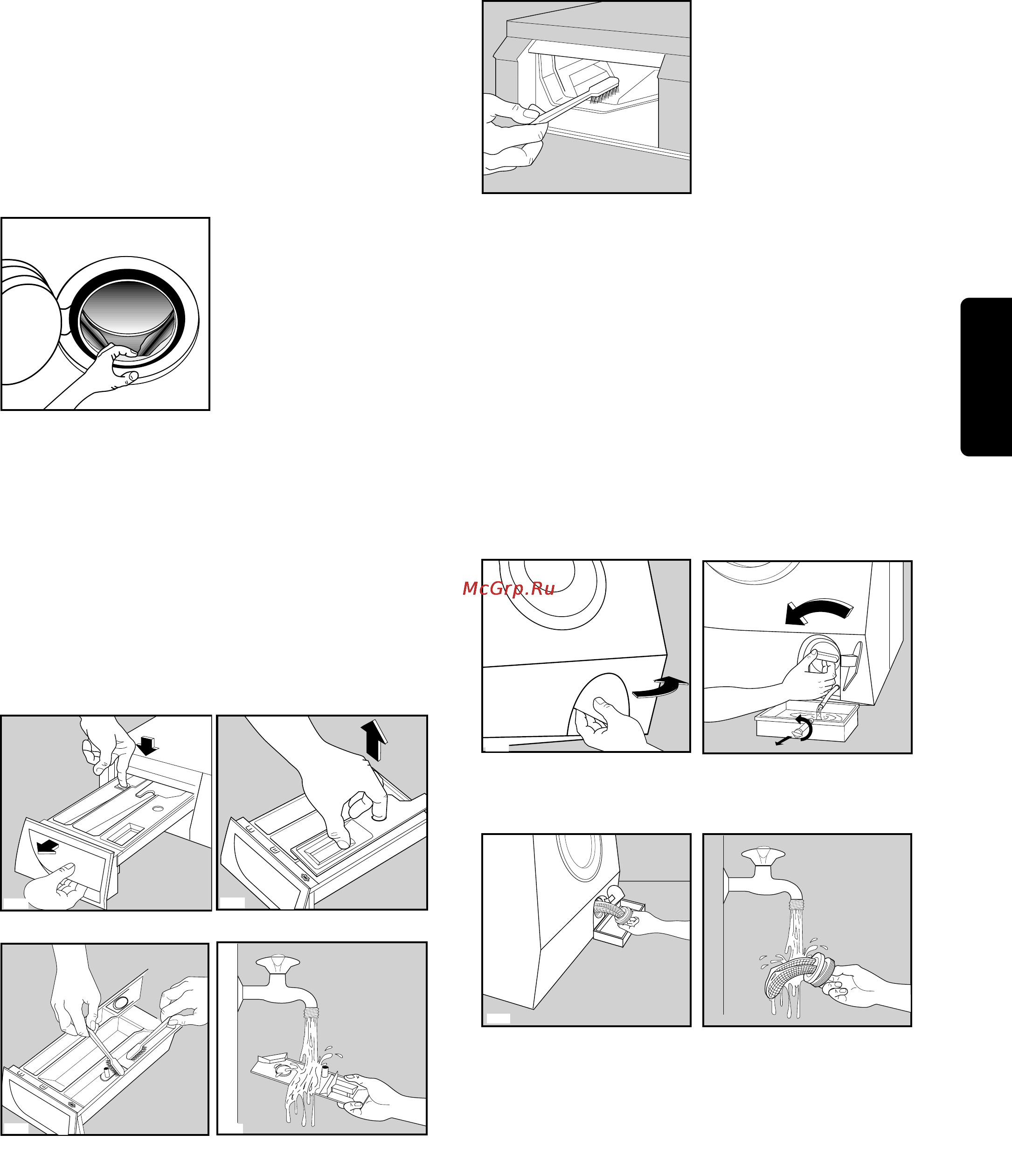 McGrp.Ru