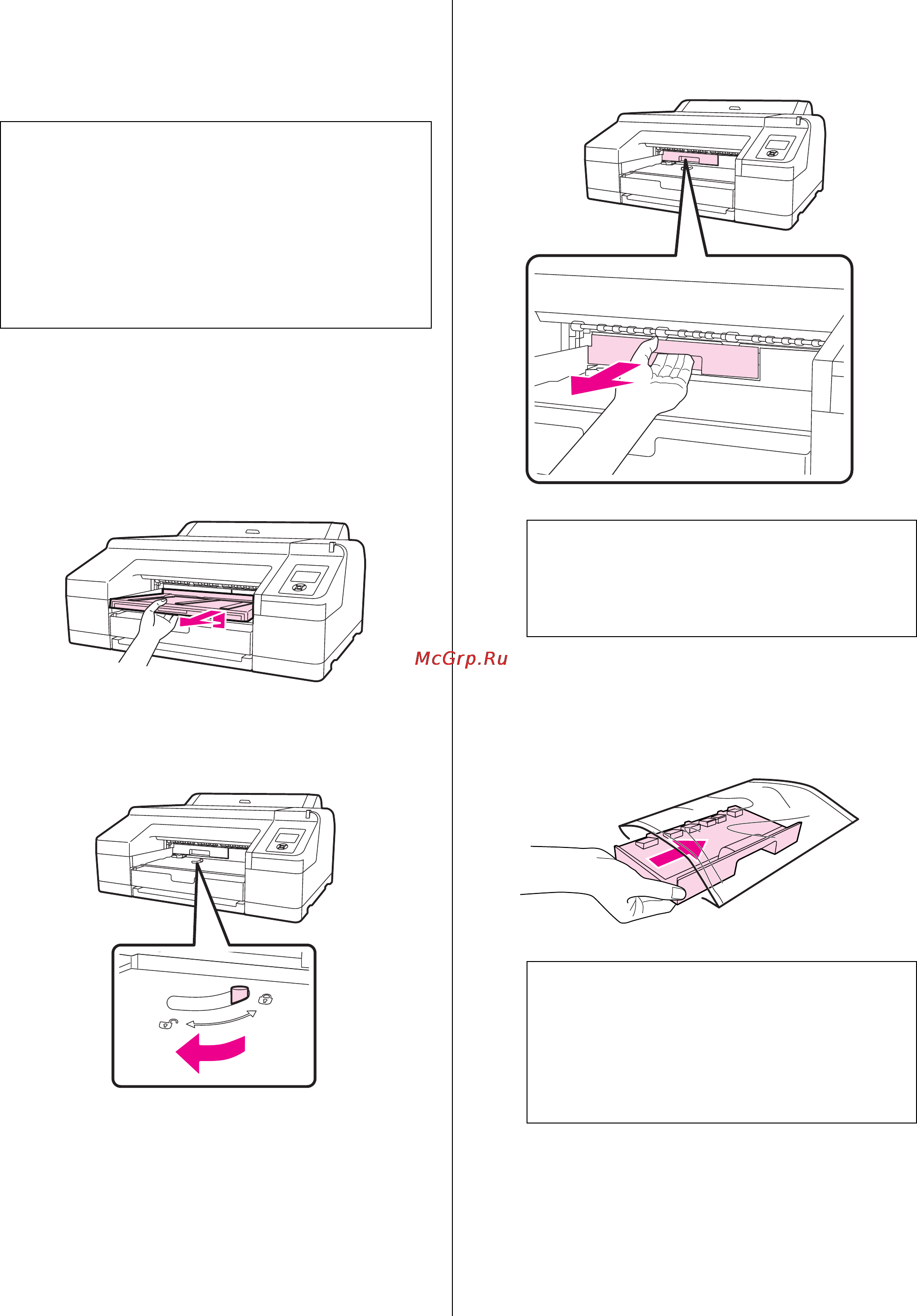 McGrp.Ru