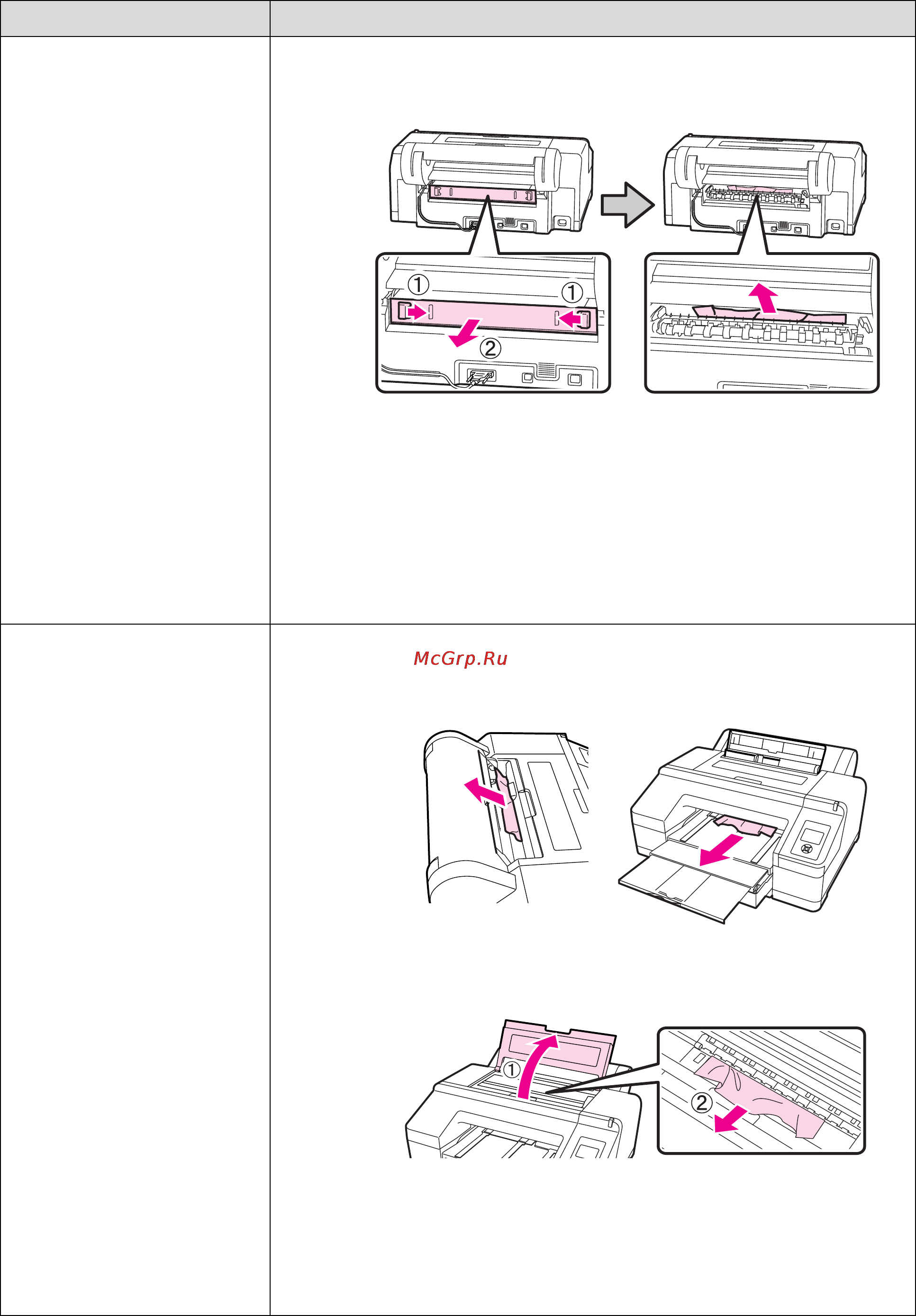 ①

①

②

McGrp.Ru

①

②