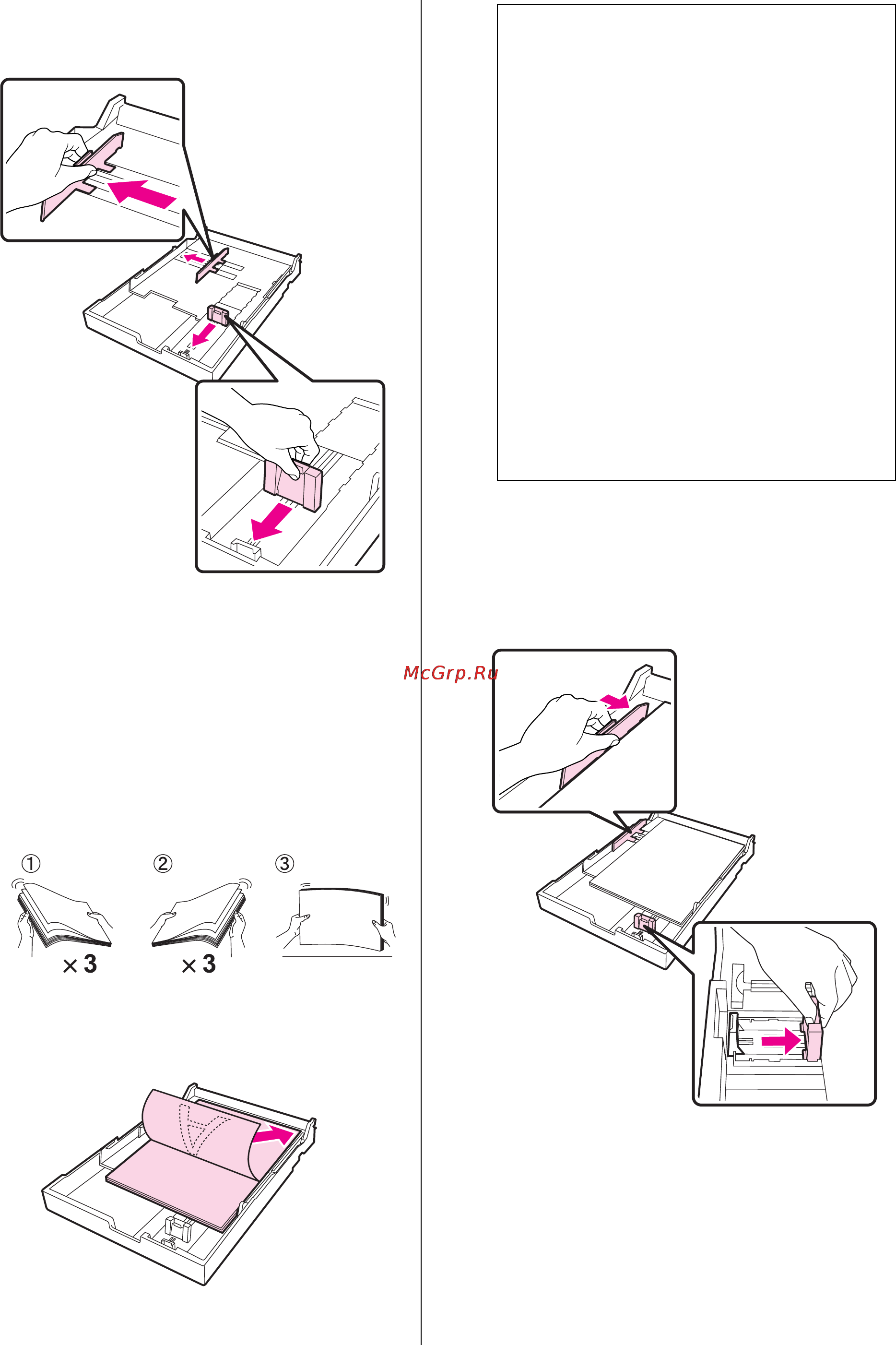 McGrp.Ru

①

②

③

× 3

× 3