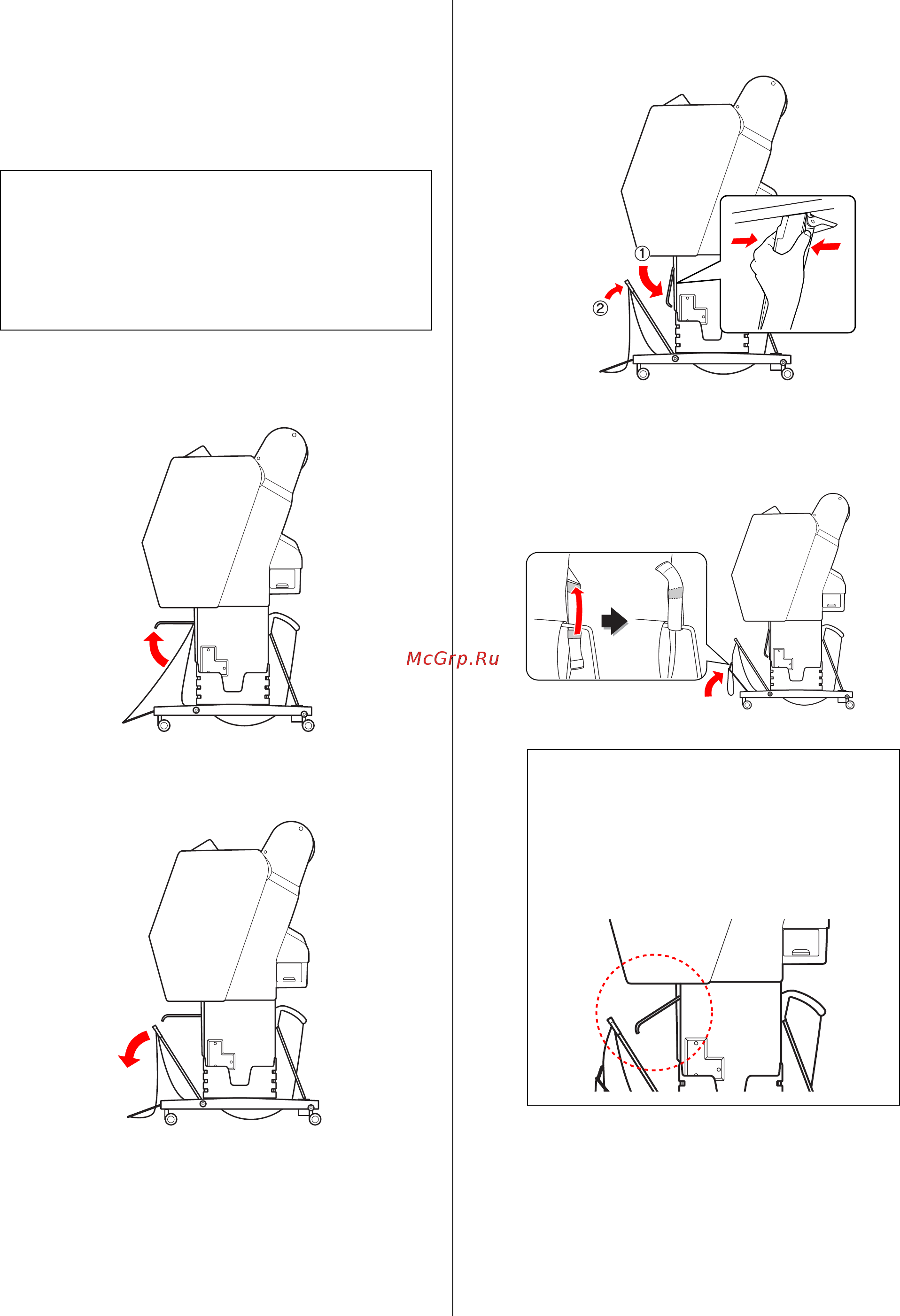 ①

②

McGrp.Ru