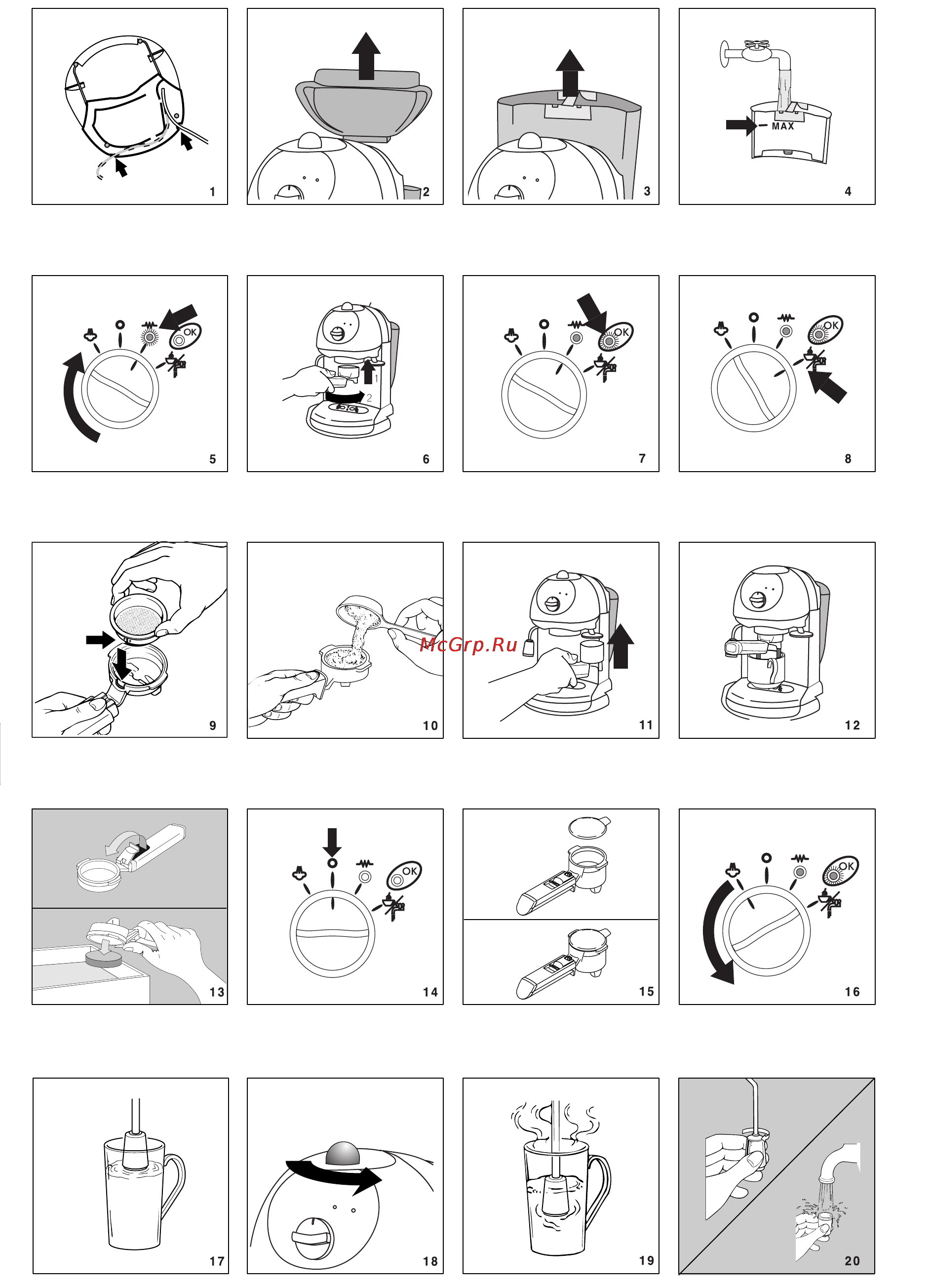 1

2

3

MAX
4

OK
5

1
2
6

OK
7

OK
8

9

10

McGrp.Ru

11

12

13

OK
14

15

OK
16

17

18

19

20