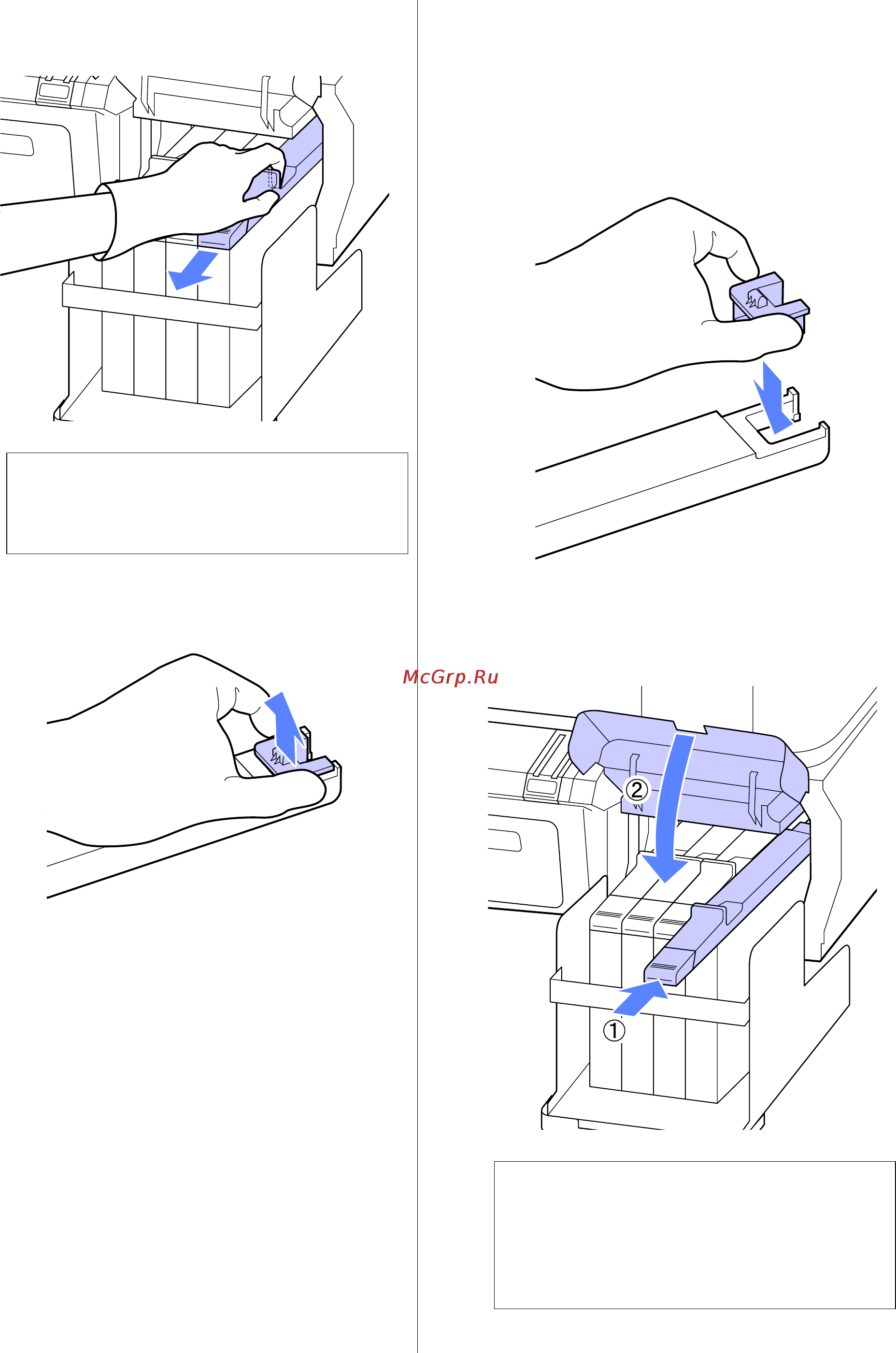 McGrp.Ru

②

①