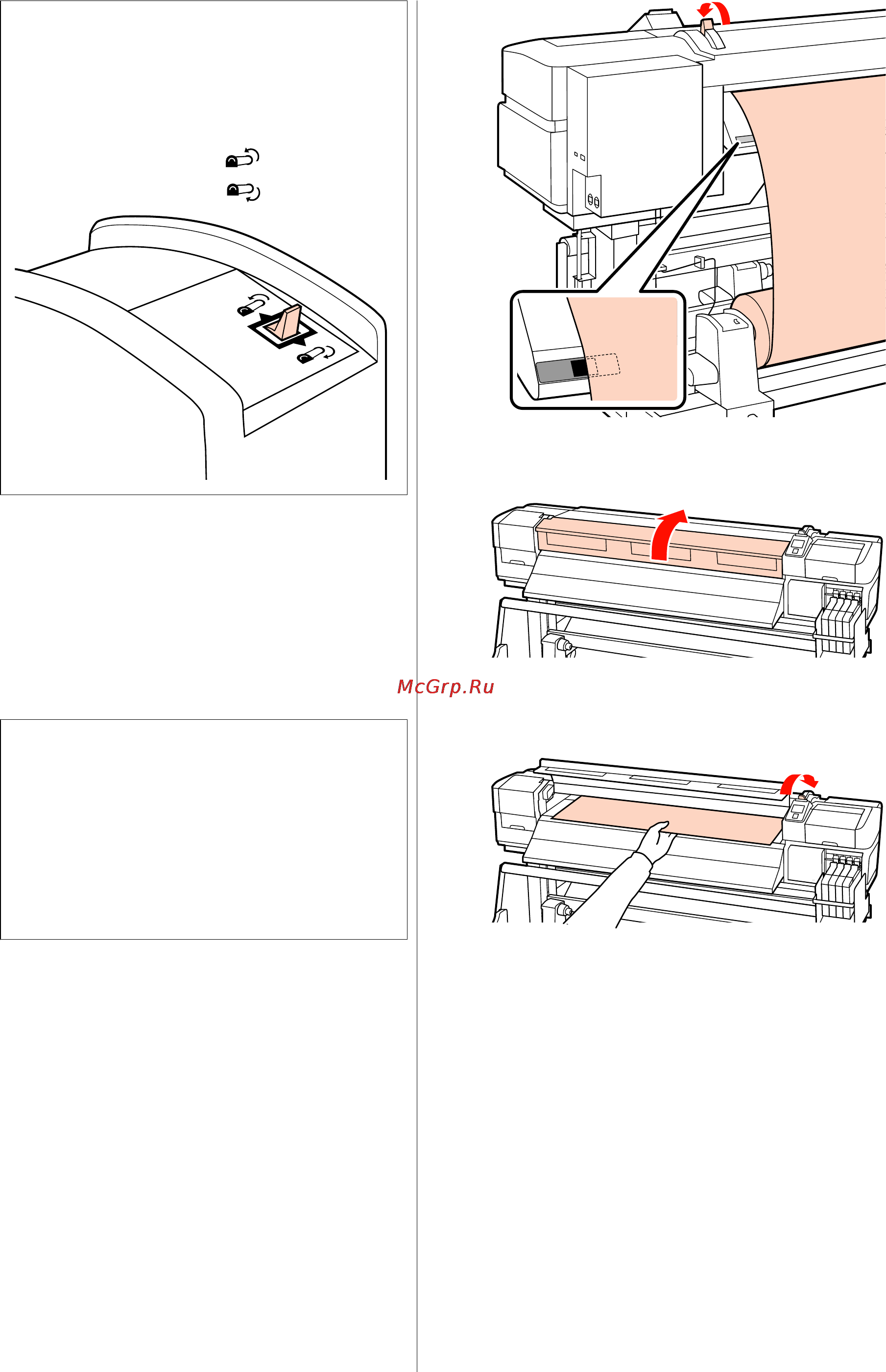 McGrp.Ru