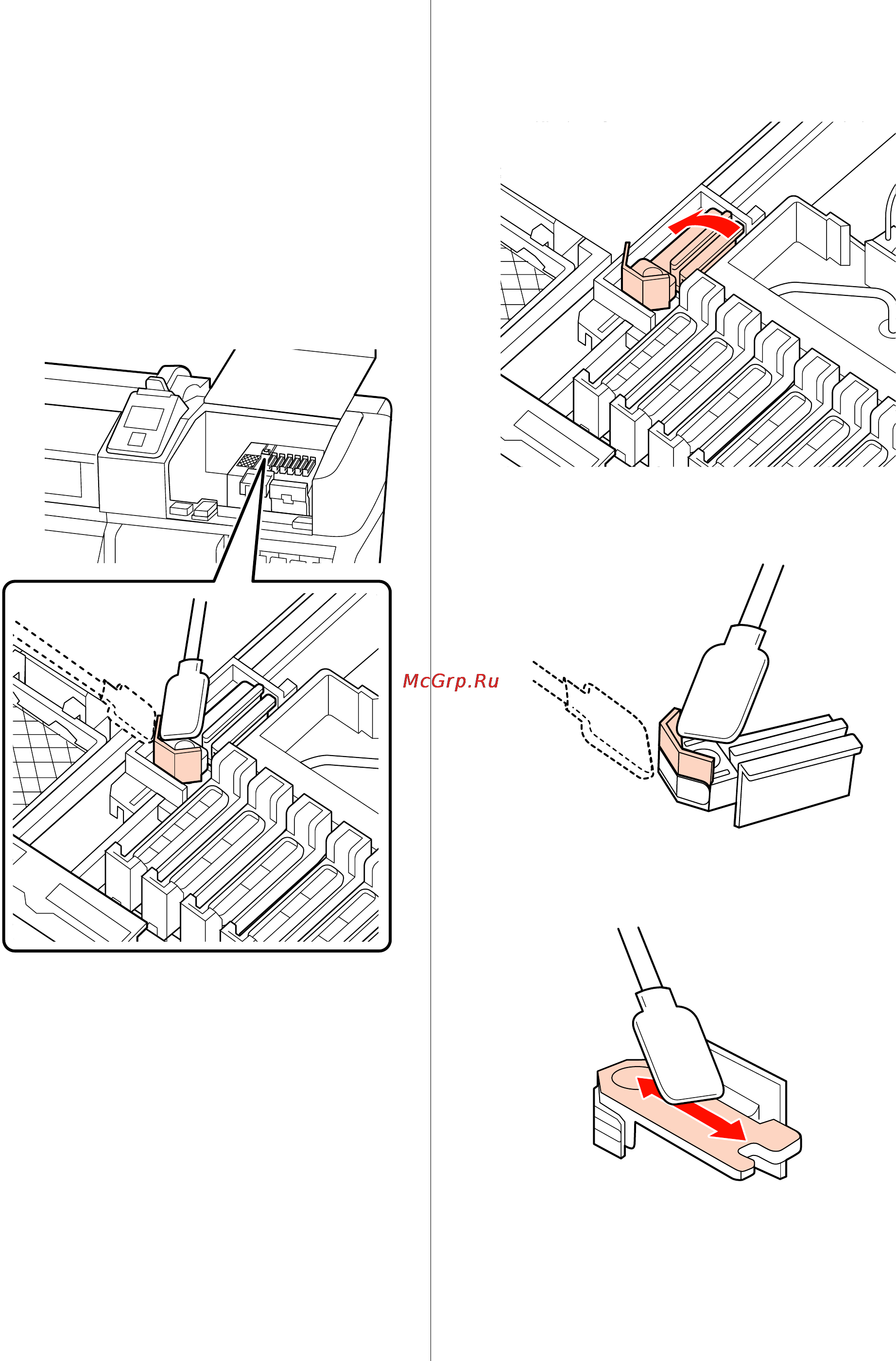 McGrp.Ru