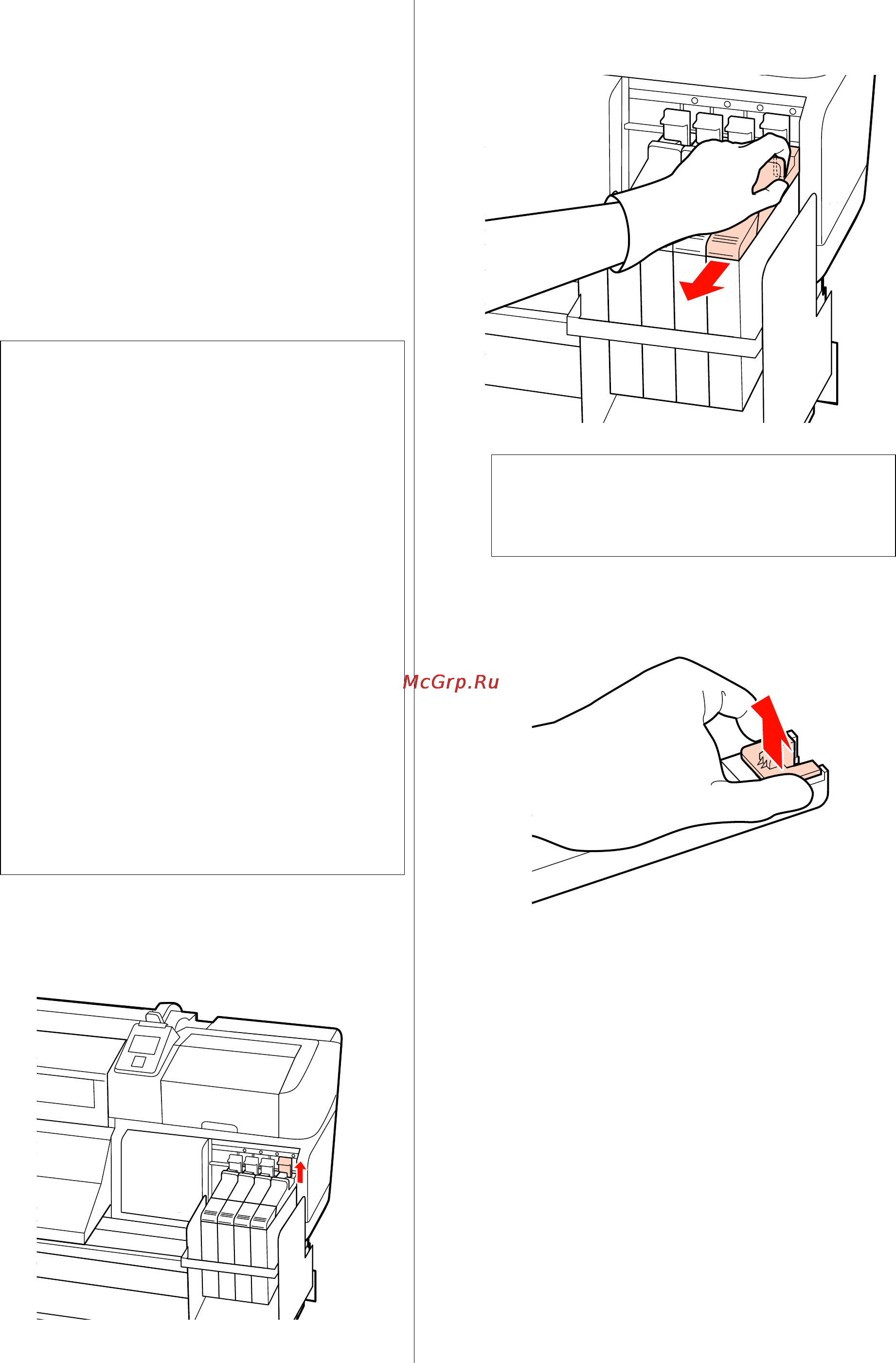 McGrp.Ru