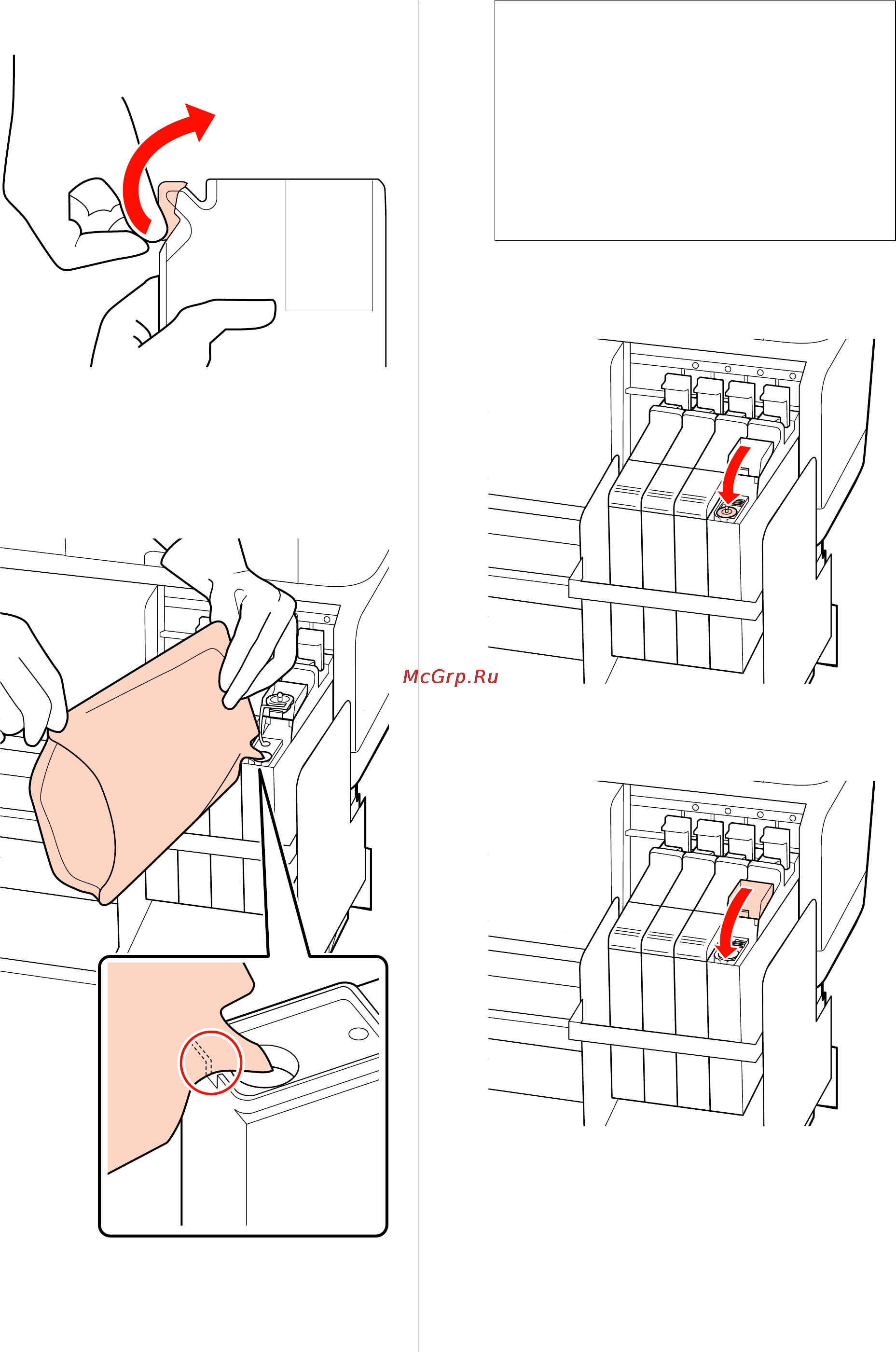 McGrp.Ru