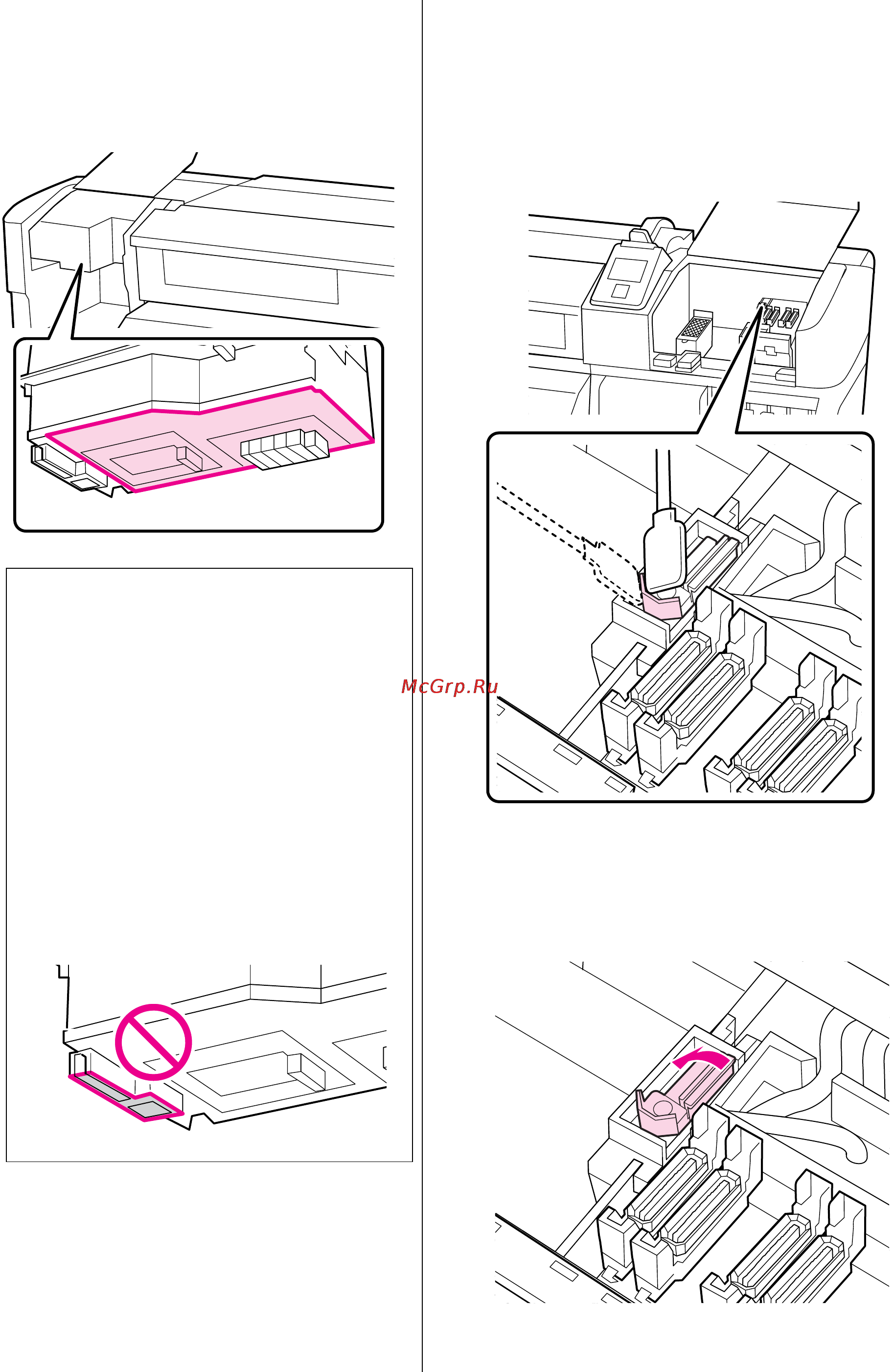 McGrp.Ru