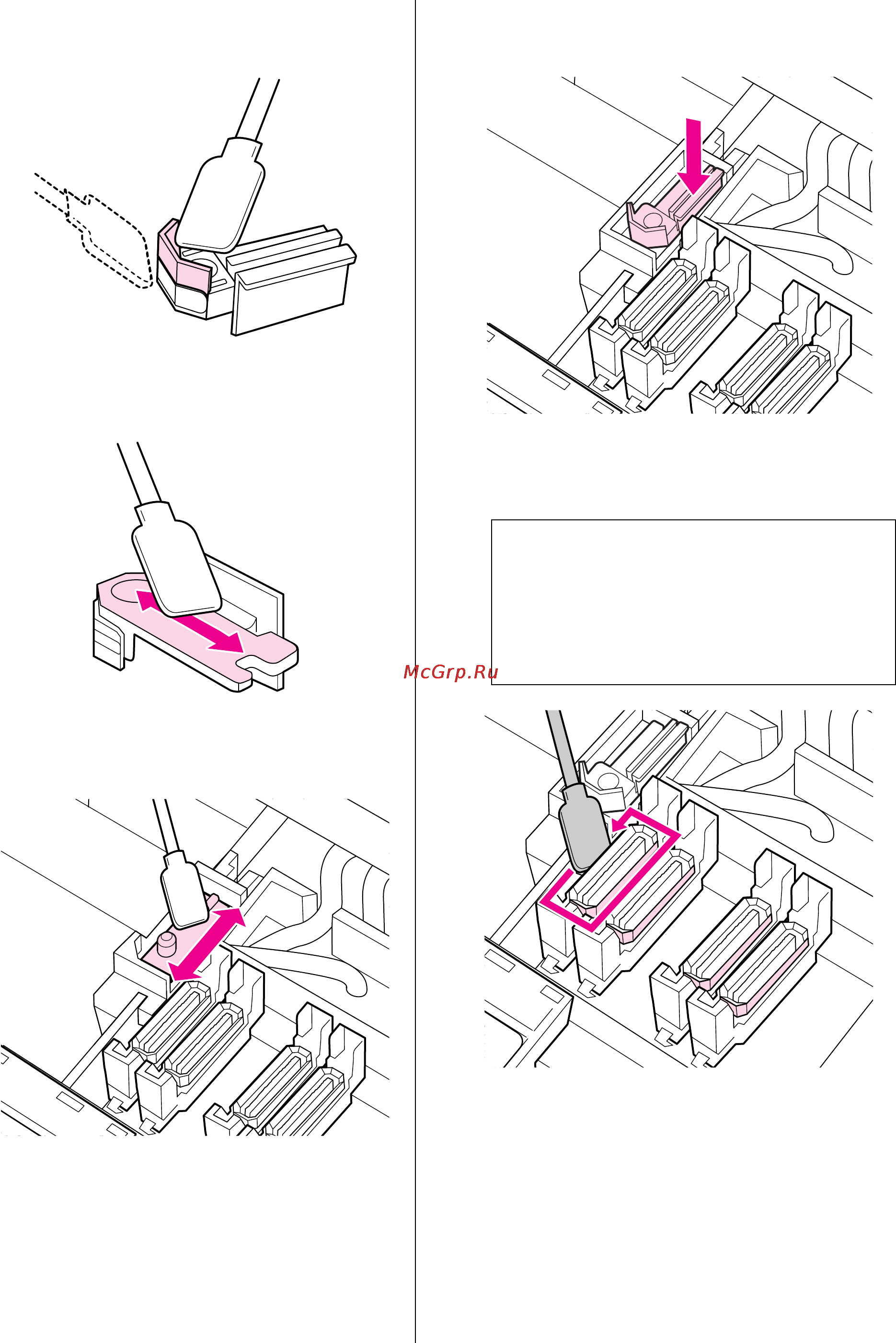 McGrp.Ru