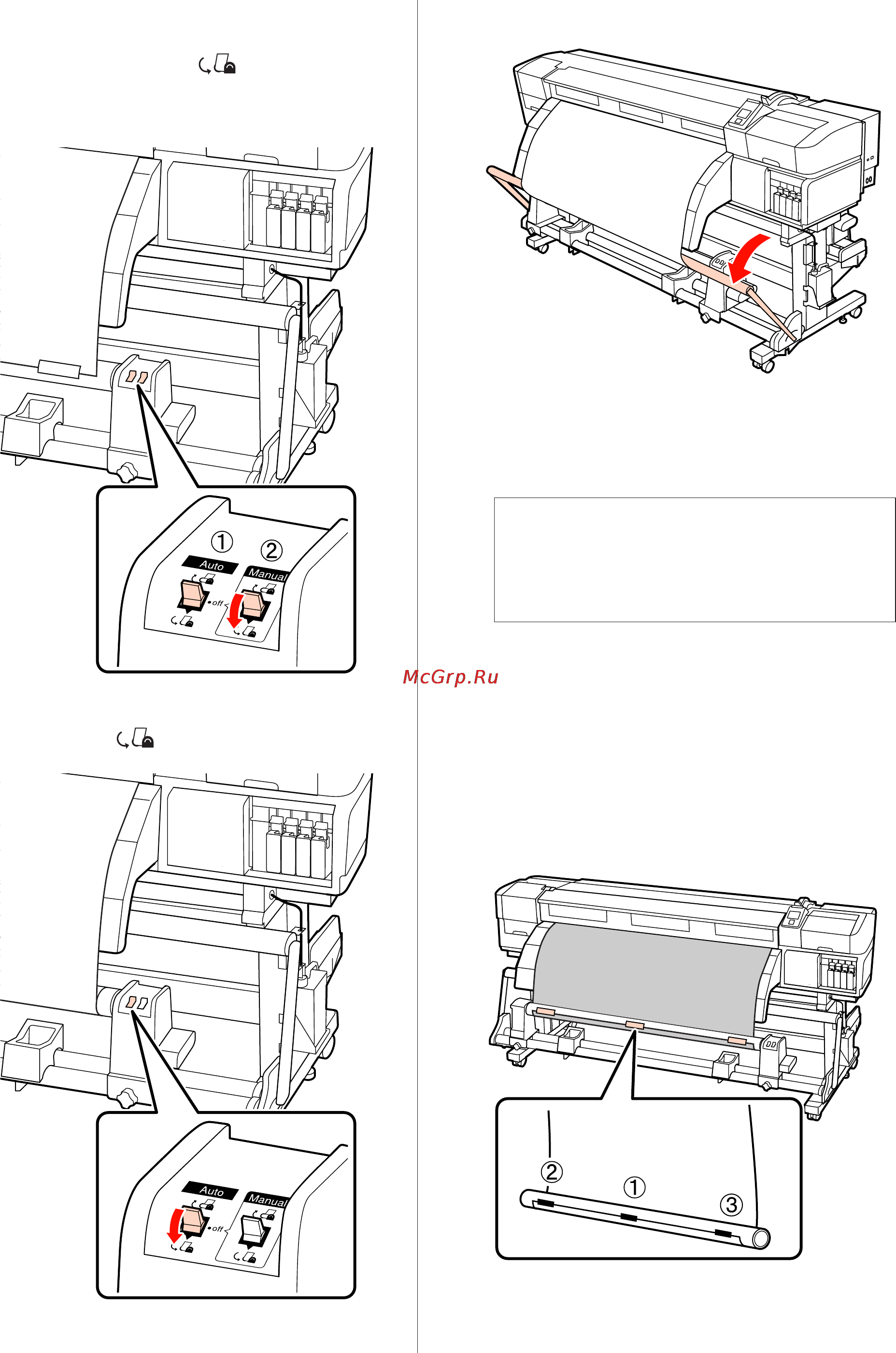 ①
②
Auto
Manual
off

McGrp.Ru

Auto
Manual
off

②
①
③