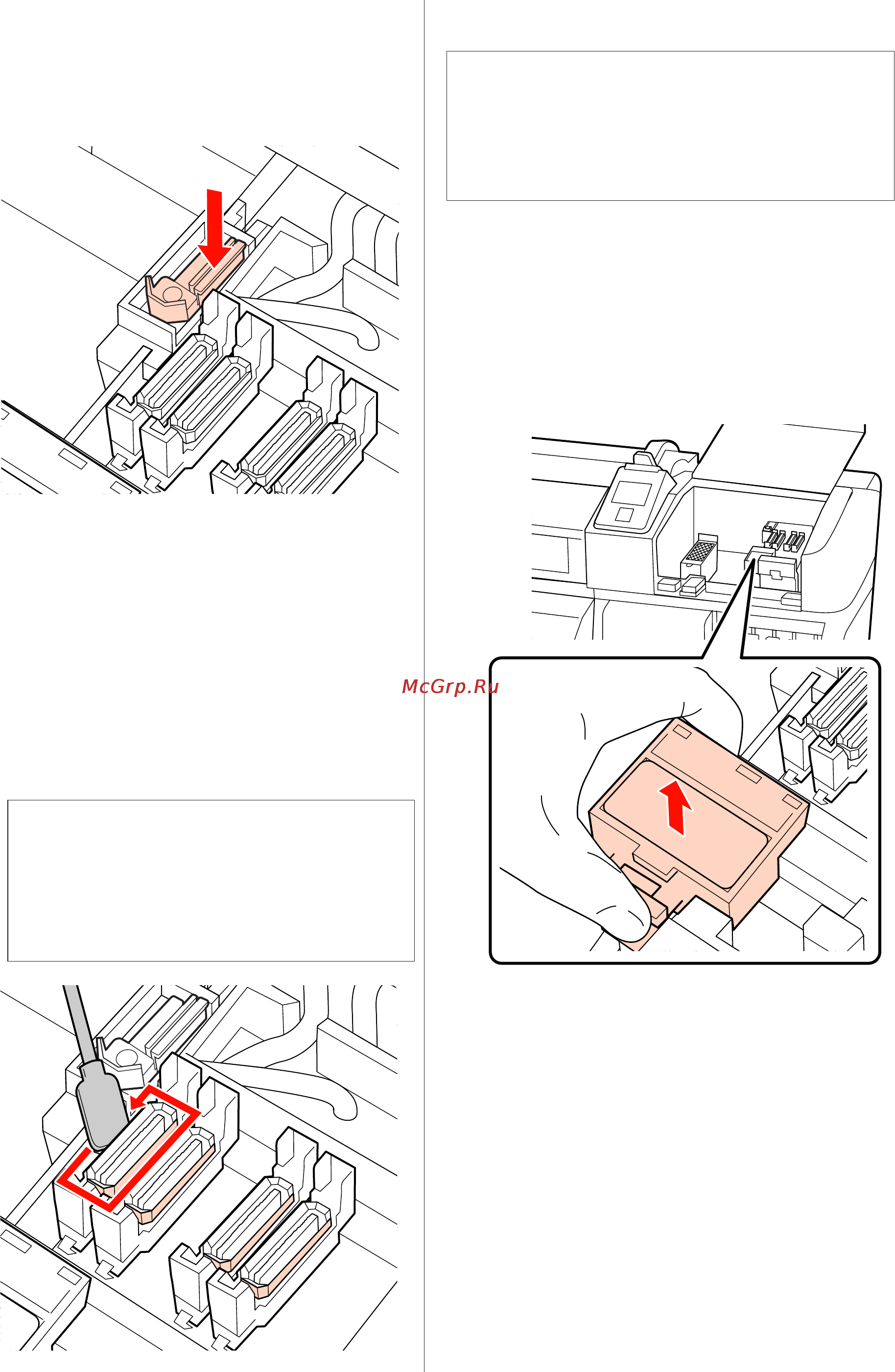 McGrp.Ru