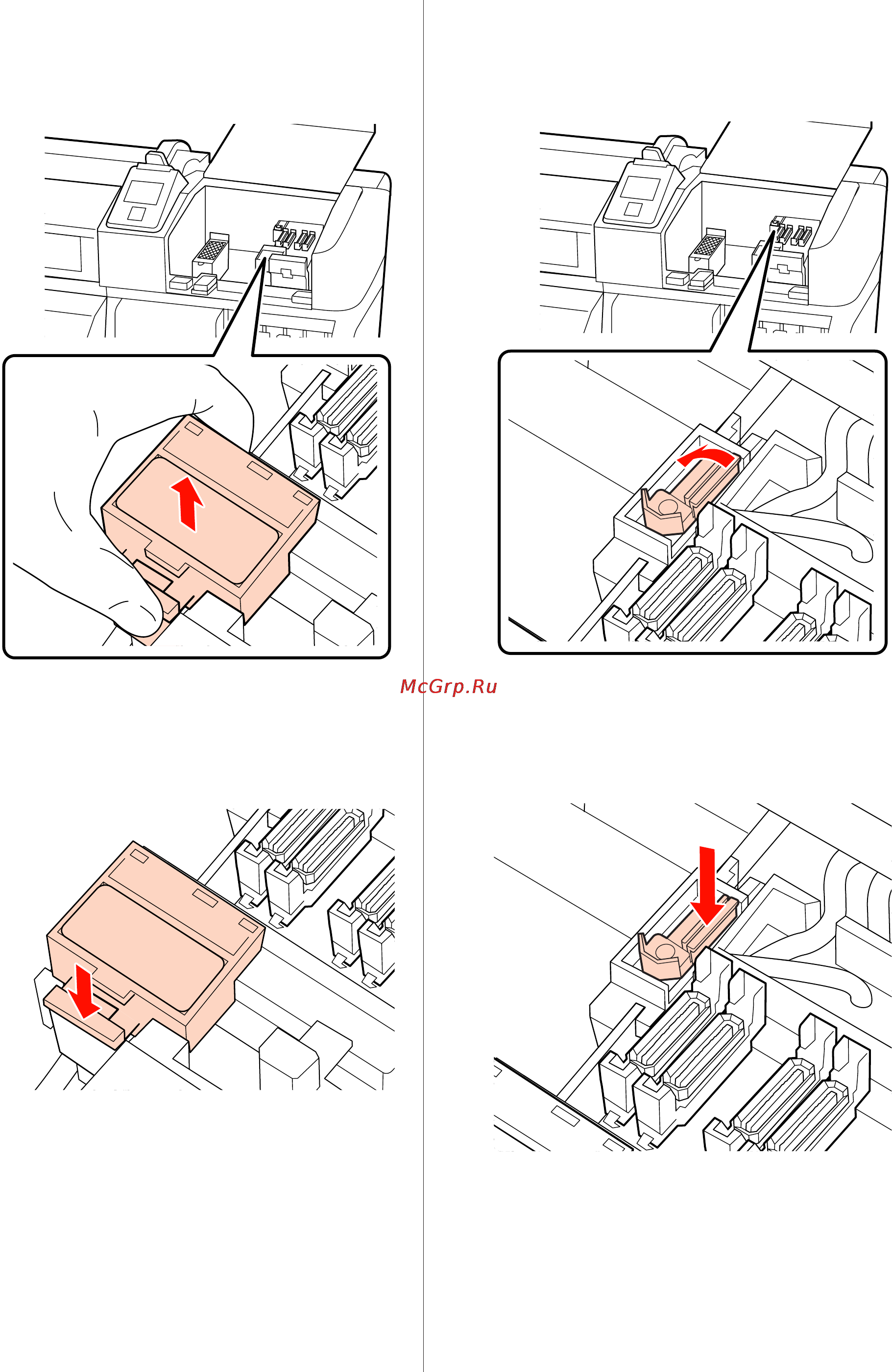 McGrp.Ru