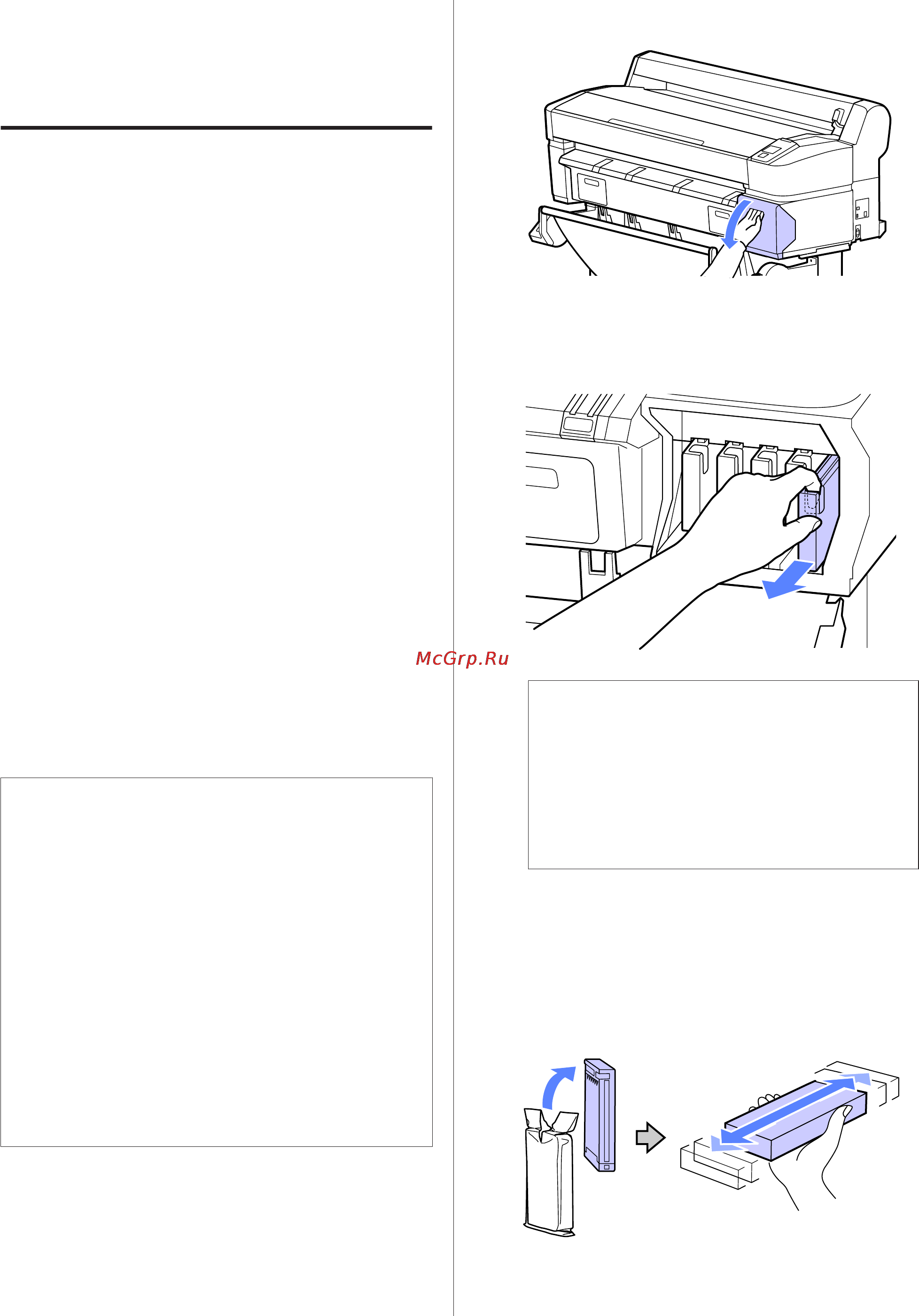 McGrp.Ru