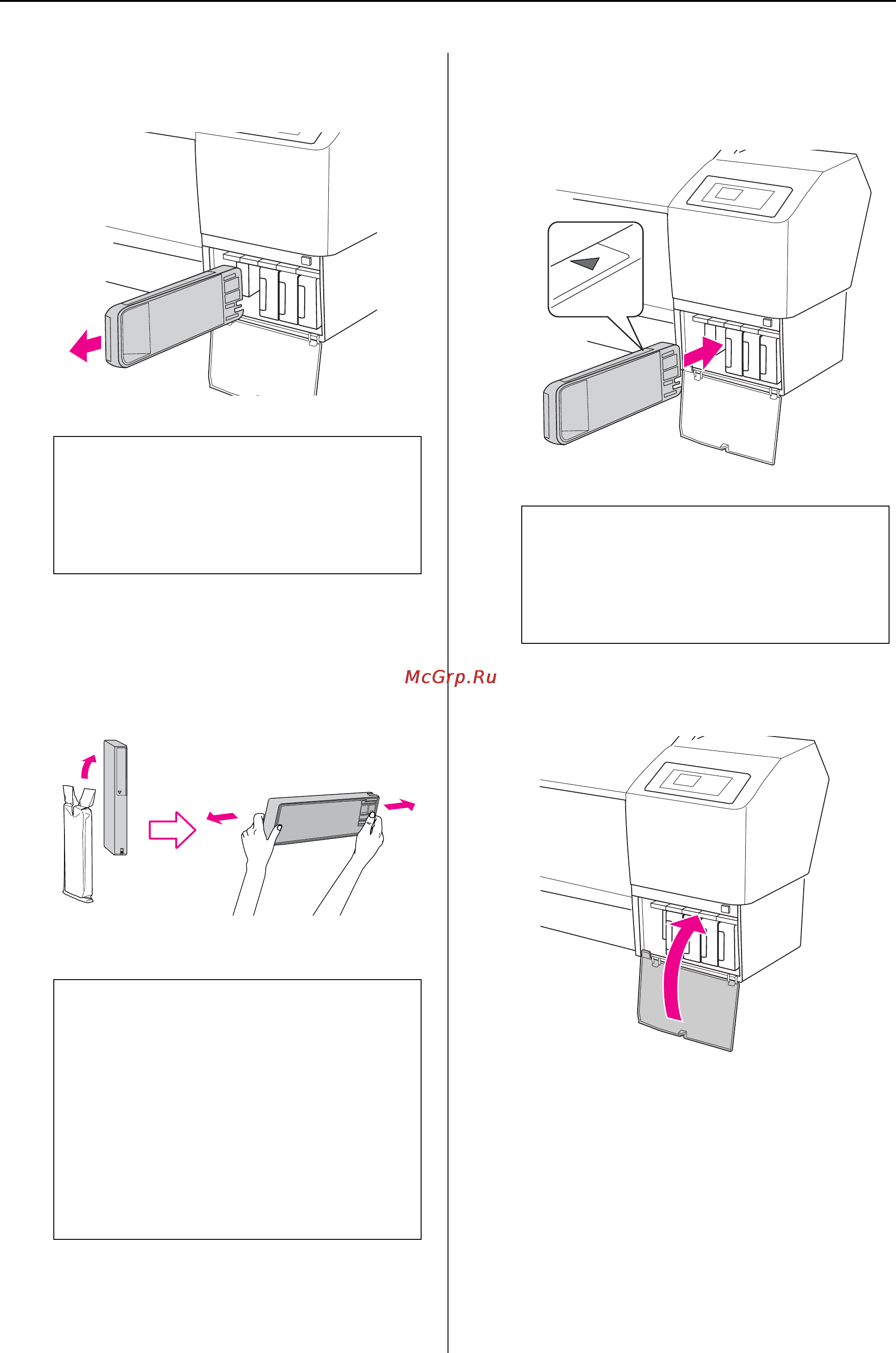 McGrp.Ru