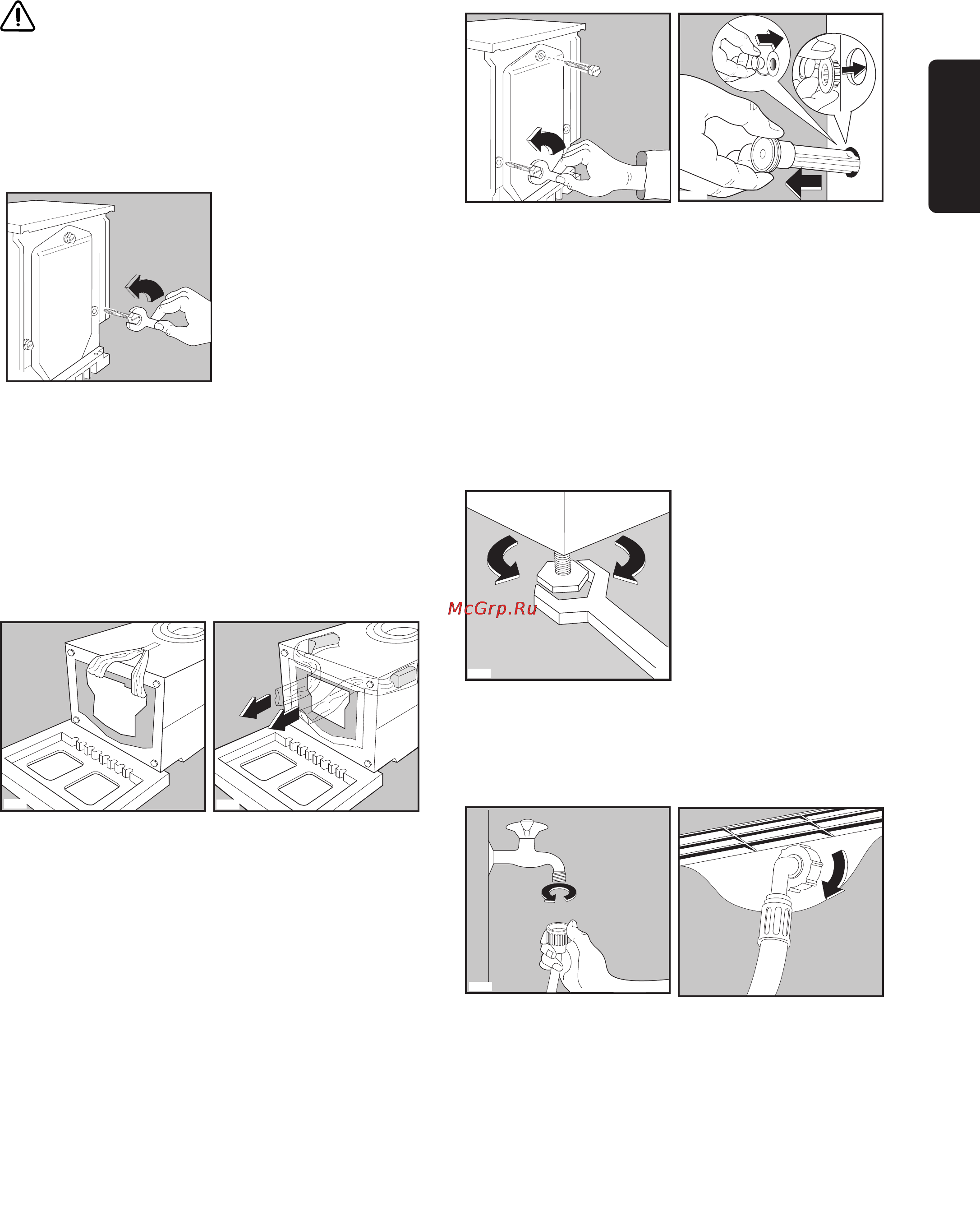 McGrp.Ru