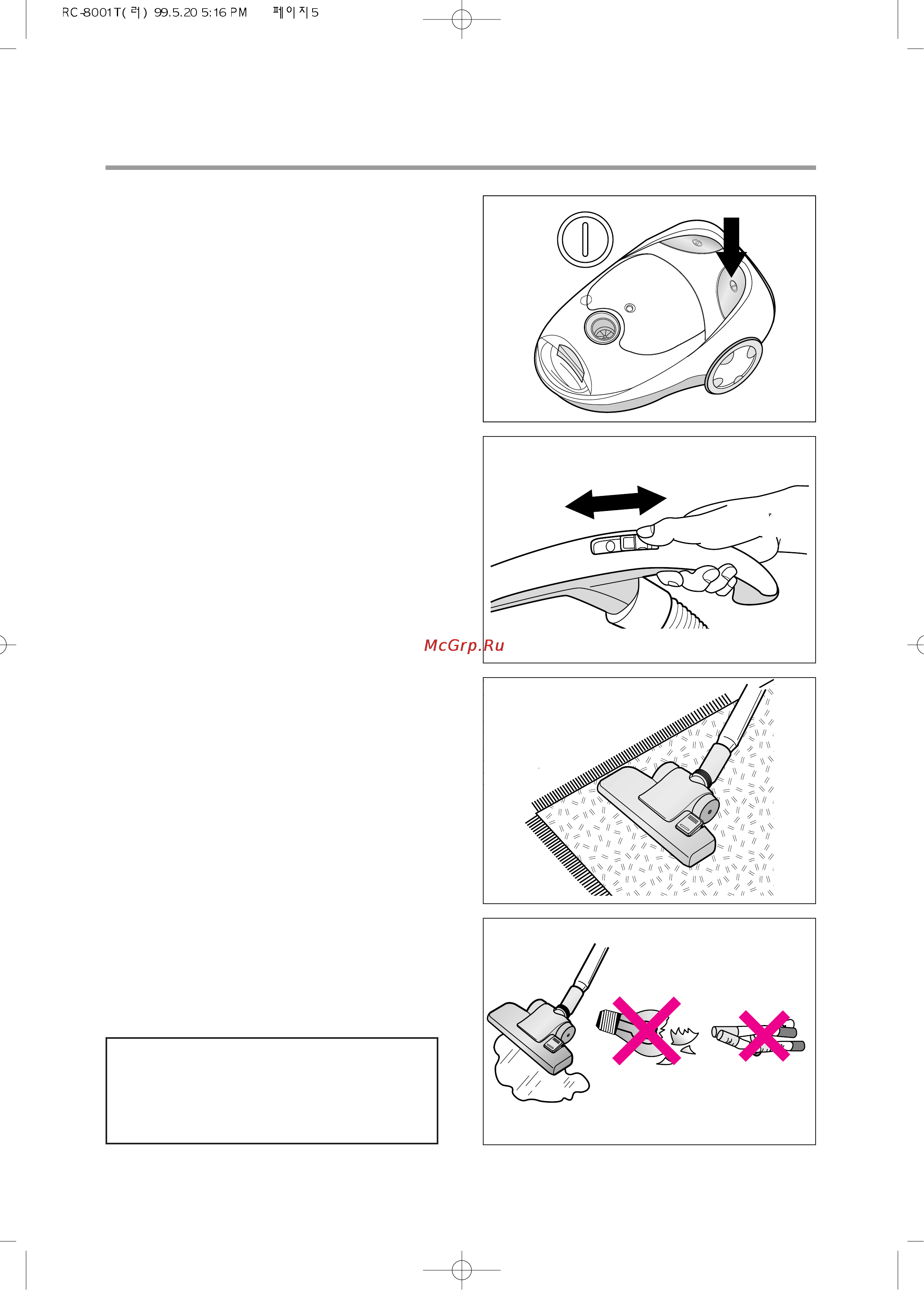 RC-8001T(러) 99.5.20 5:16 PM 페이지5

McGrp.Ru