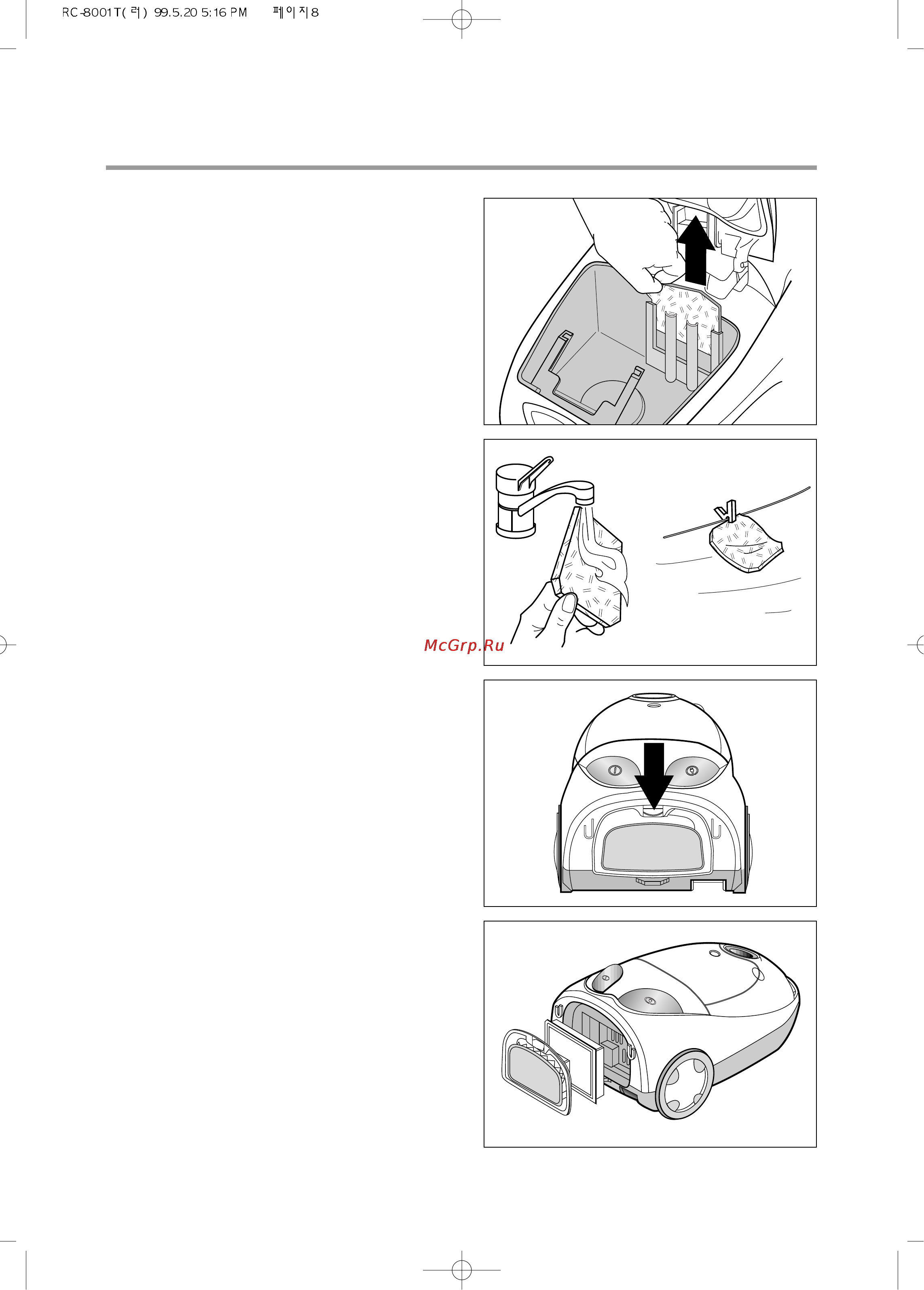 RC-8001T(러) 99.5.20 5:16 PM 페이지8

McGrp.Ru