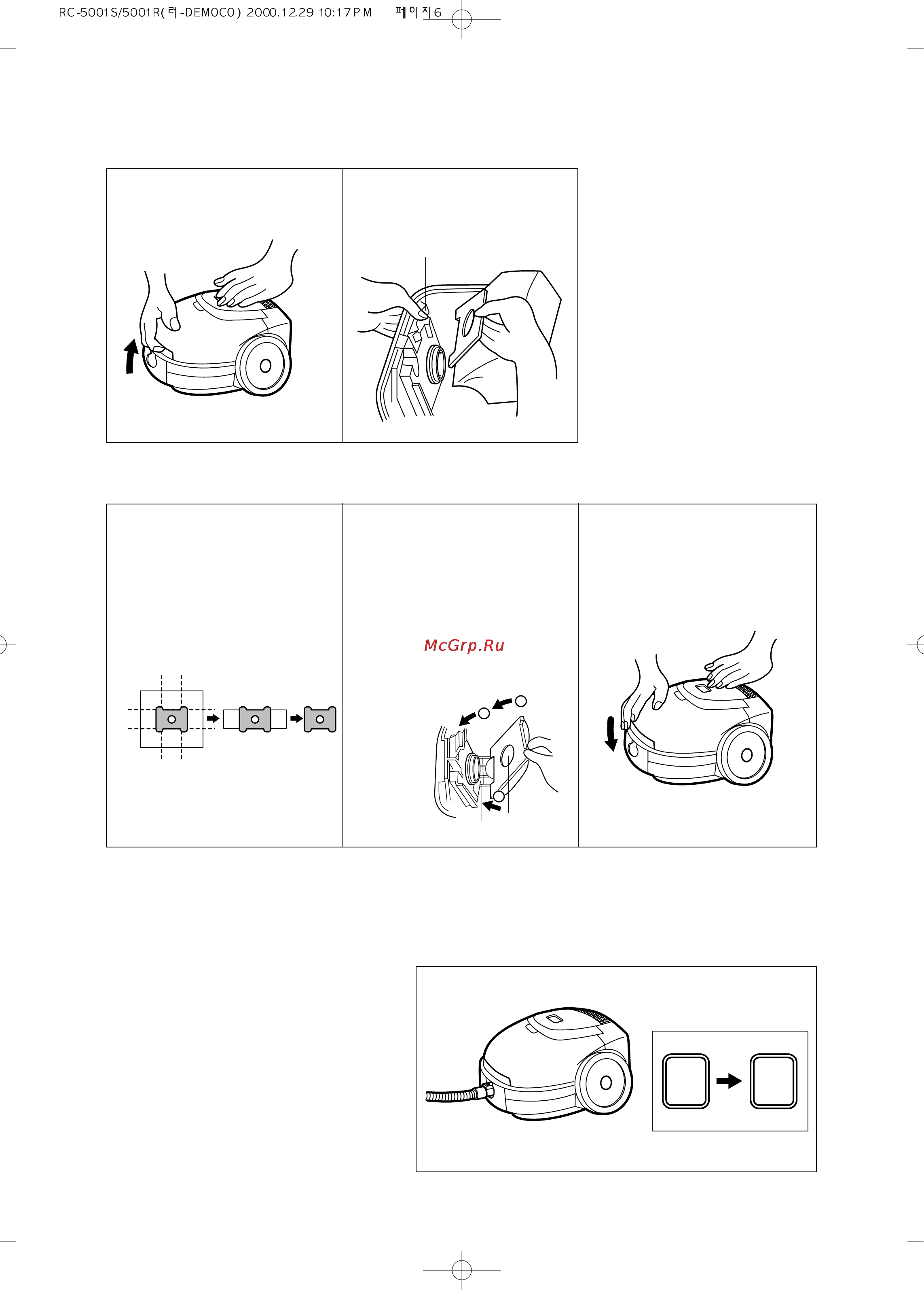 RC-5001S/5001R(러-DEMOCO) 2000.12.29 10:17 PM 페이지6

McGrp.Ru