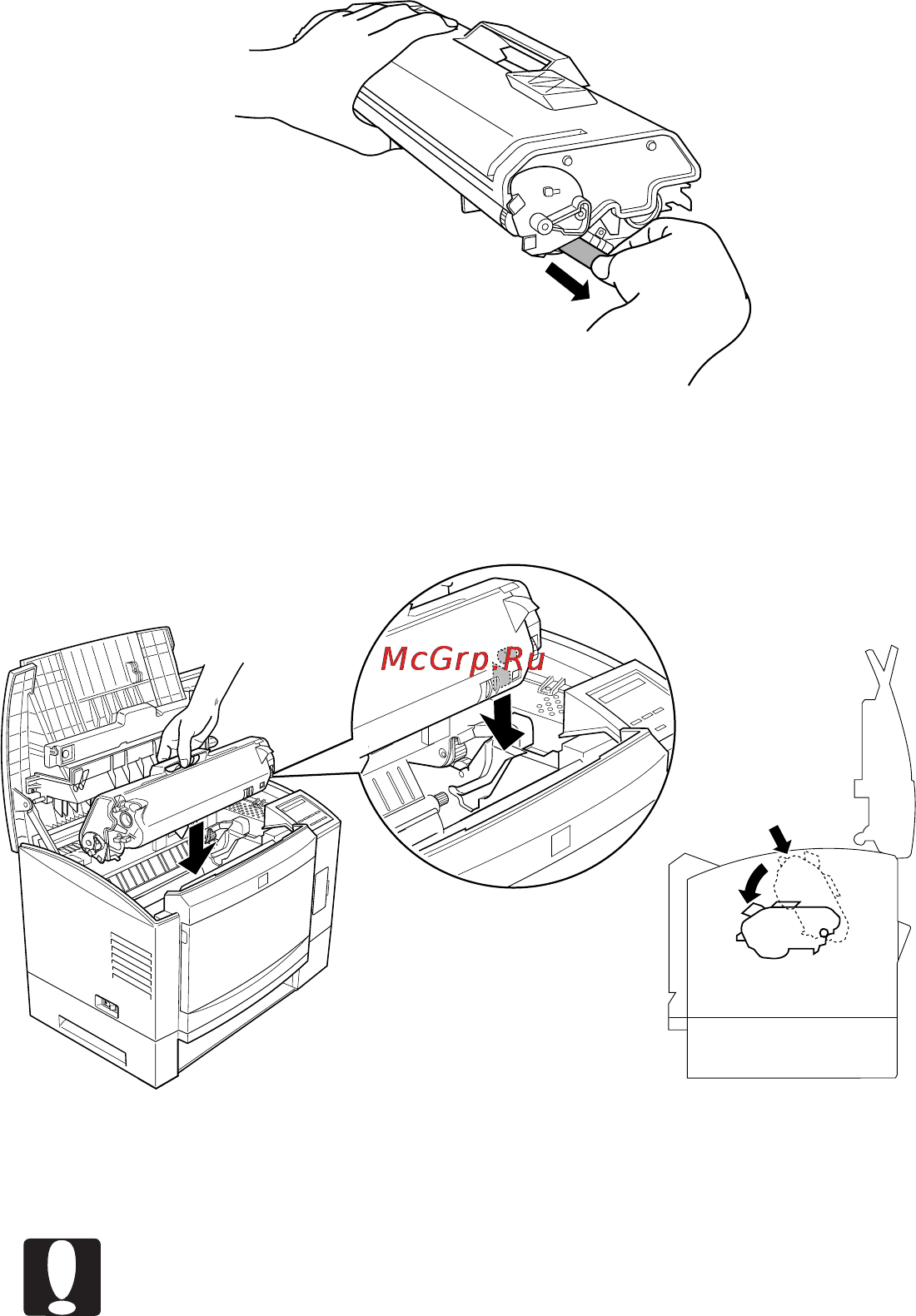 McGrp.Ru