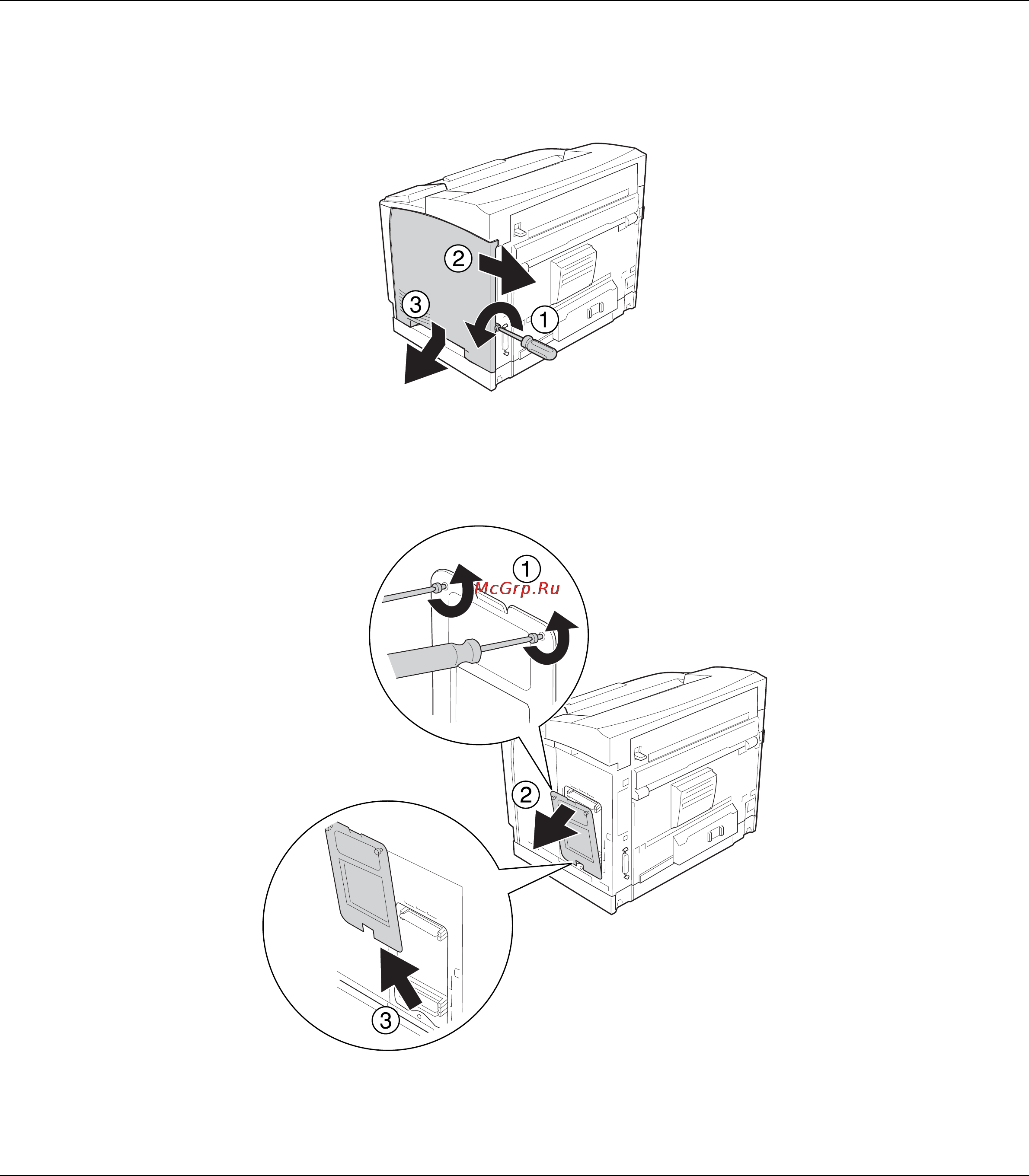 2
3
1

1
McGrp.Ru
2
3