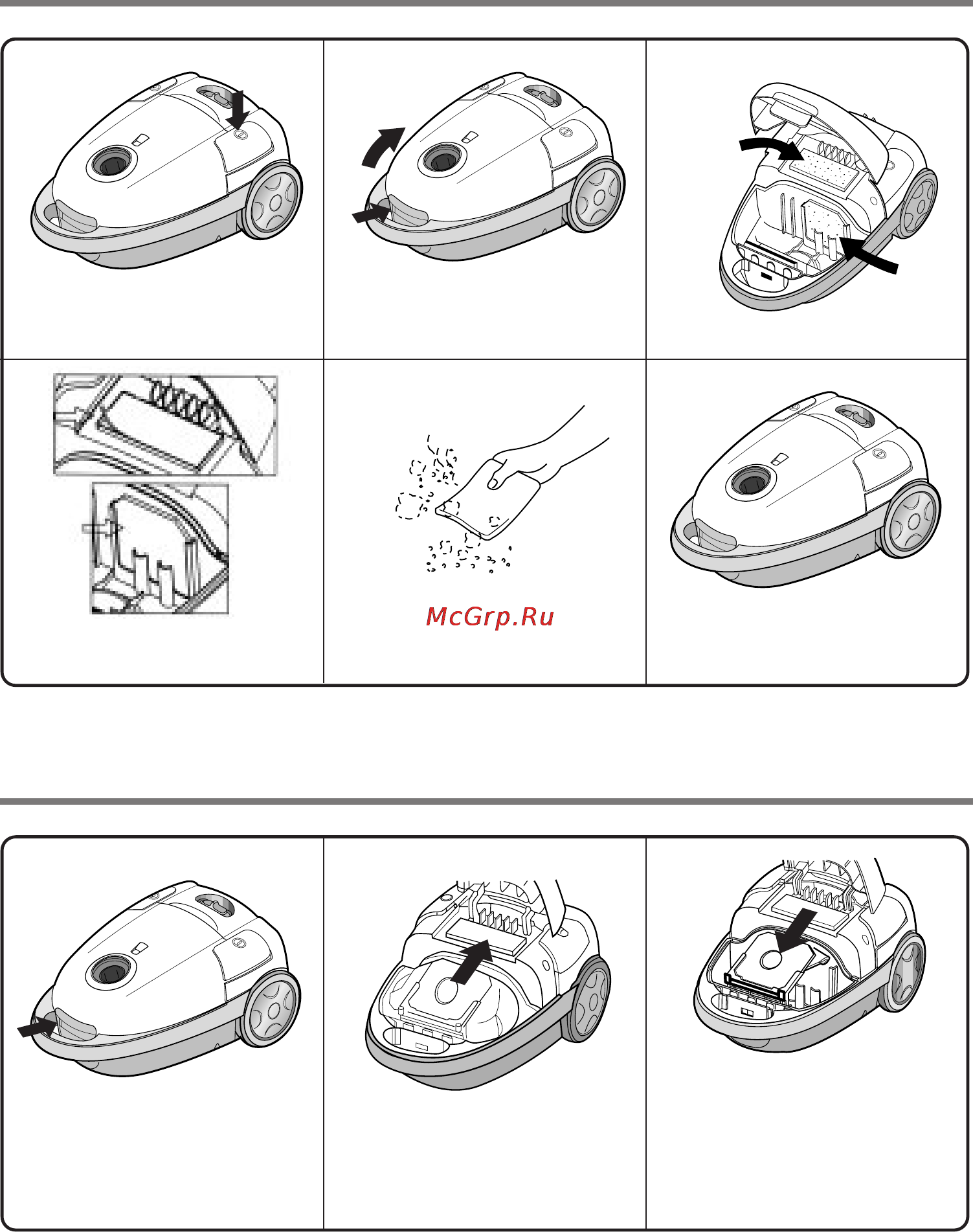 McGrp.Ru