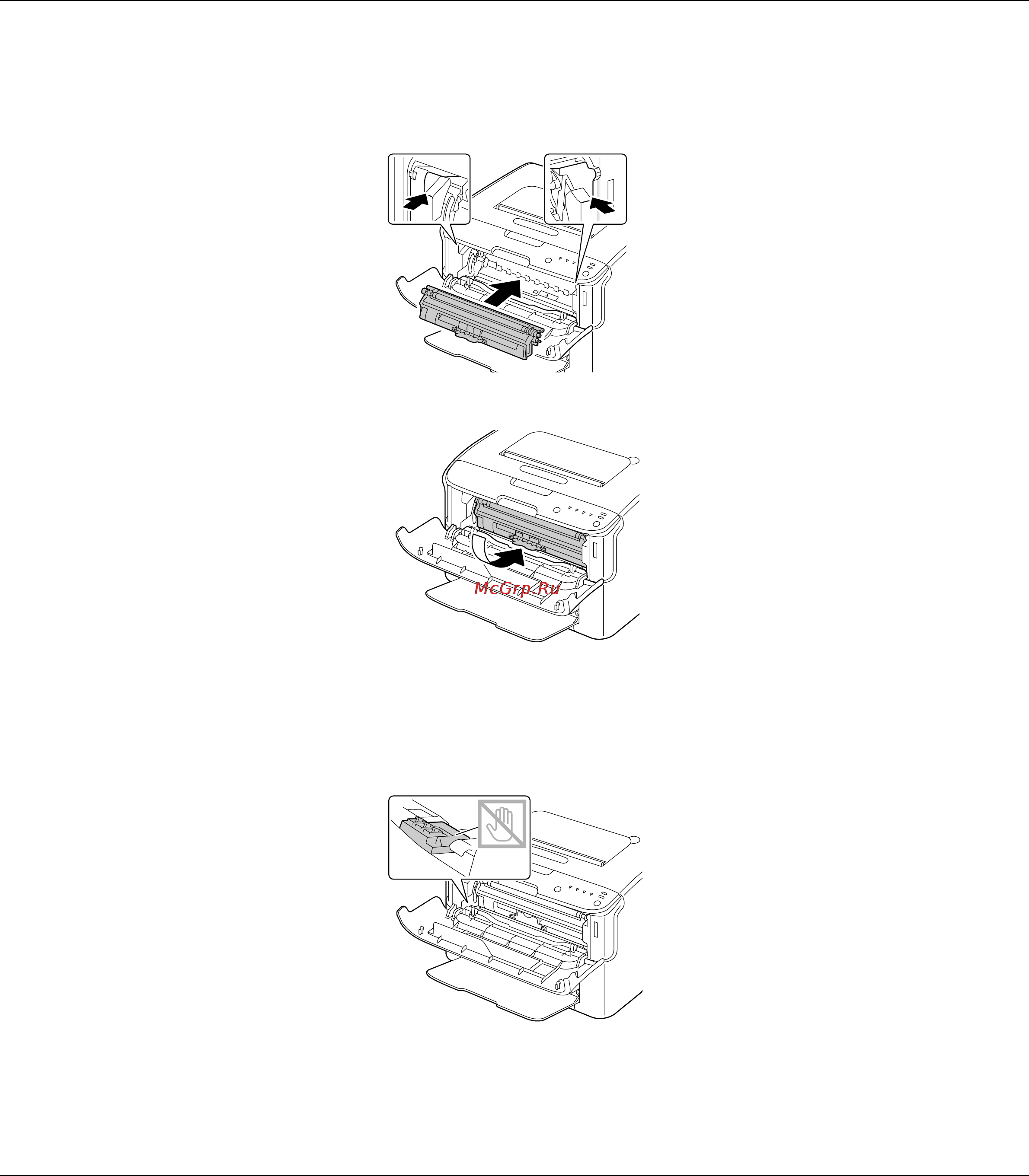 McGrp.Ru