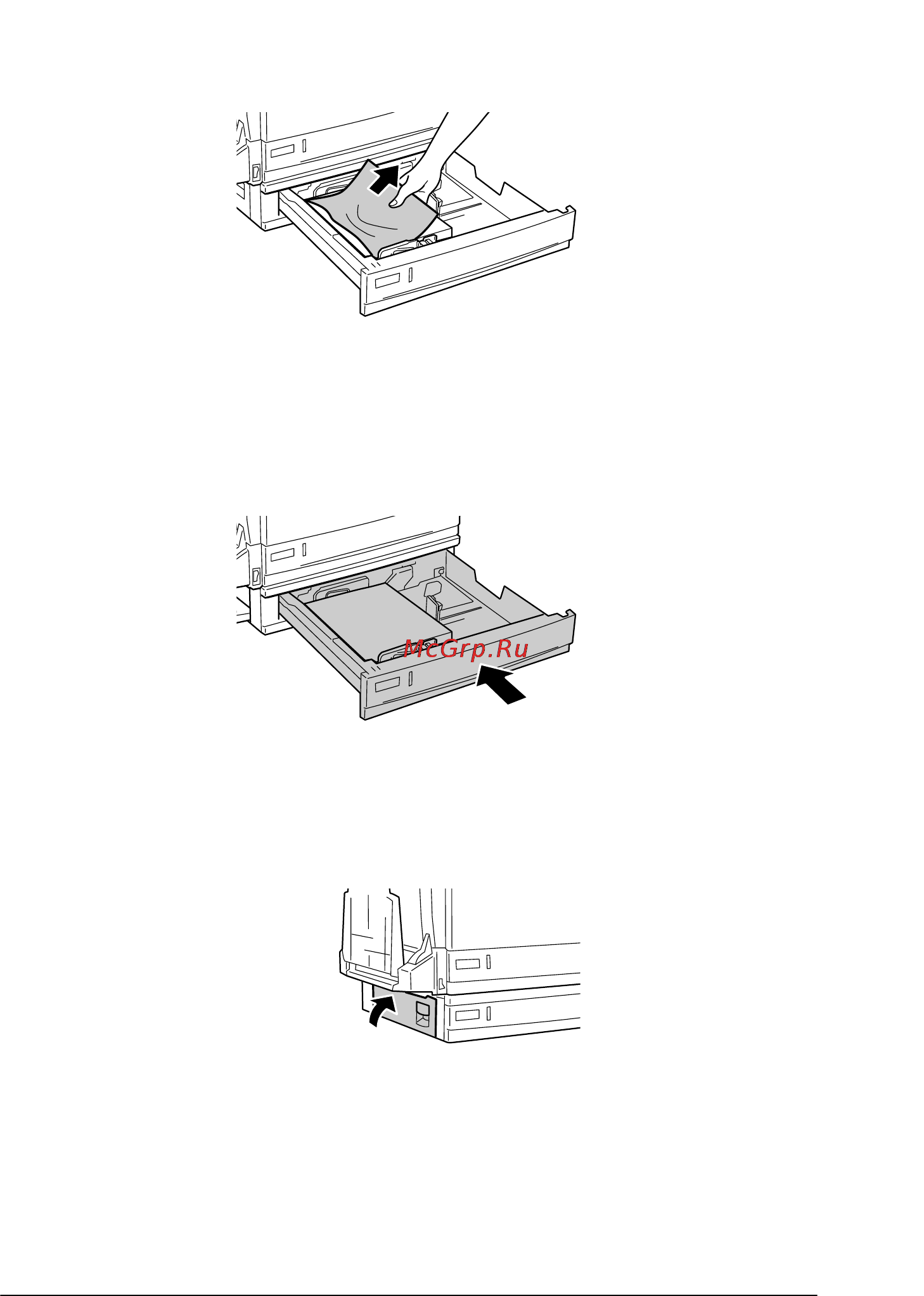 McGrp.Ru