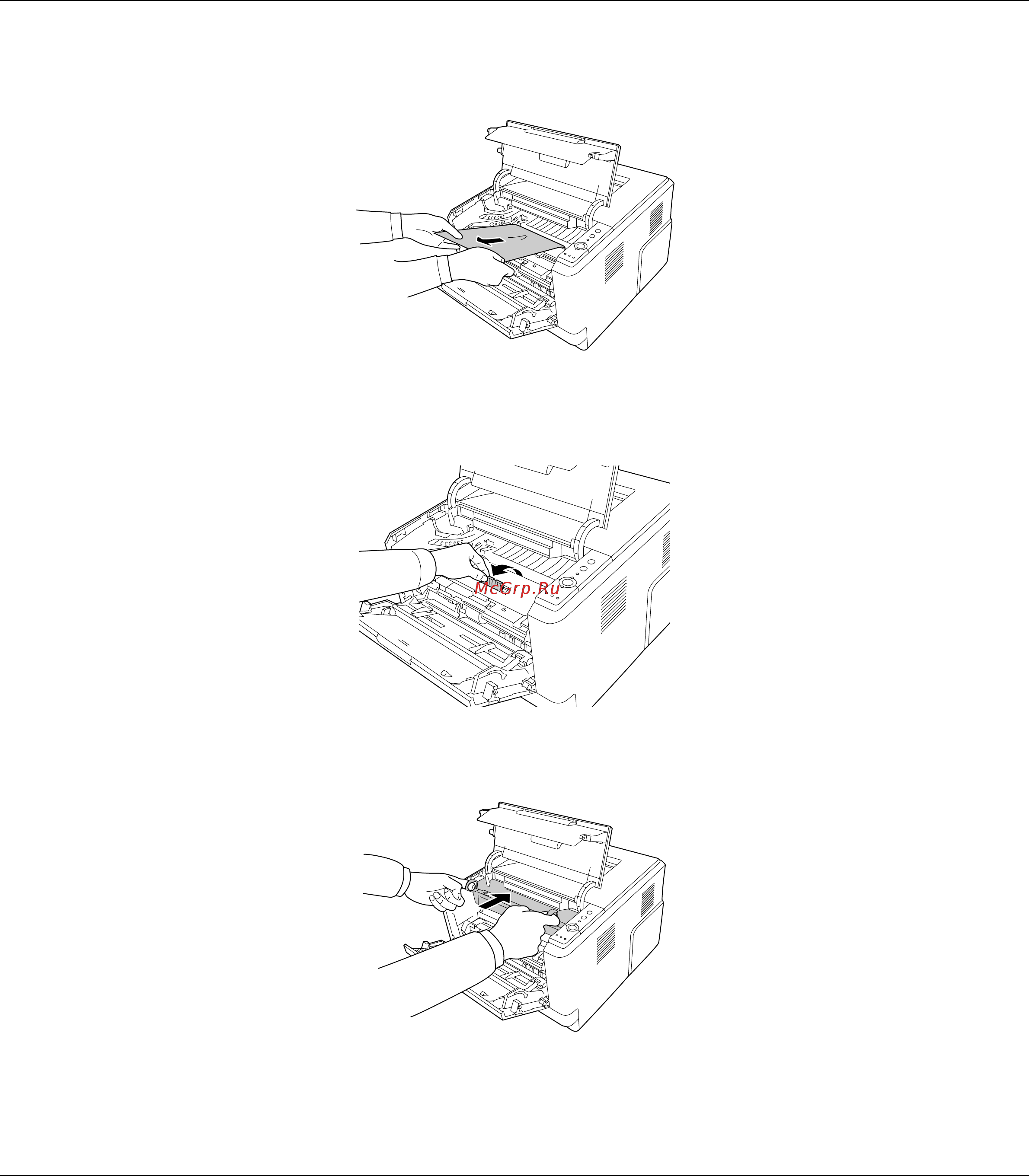 McGrp.Ru