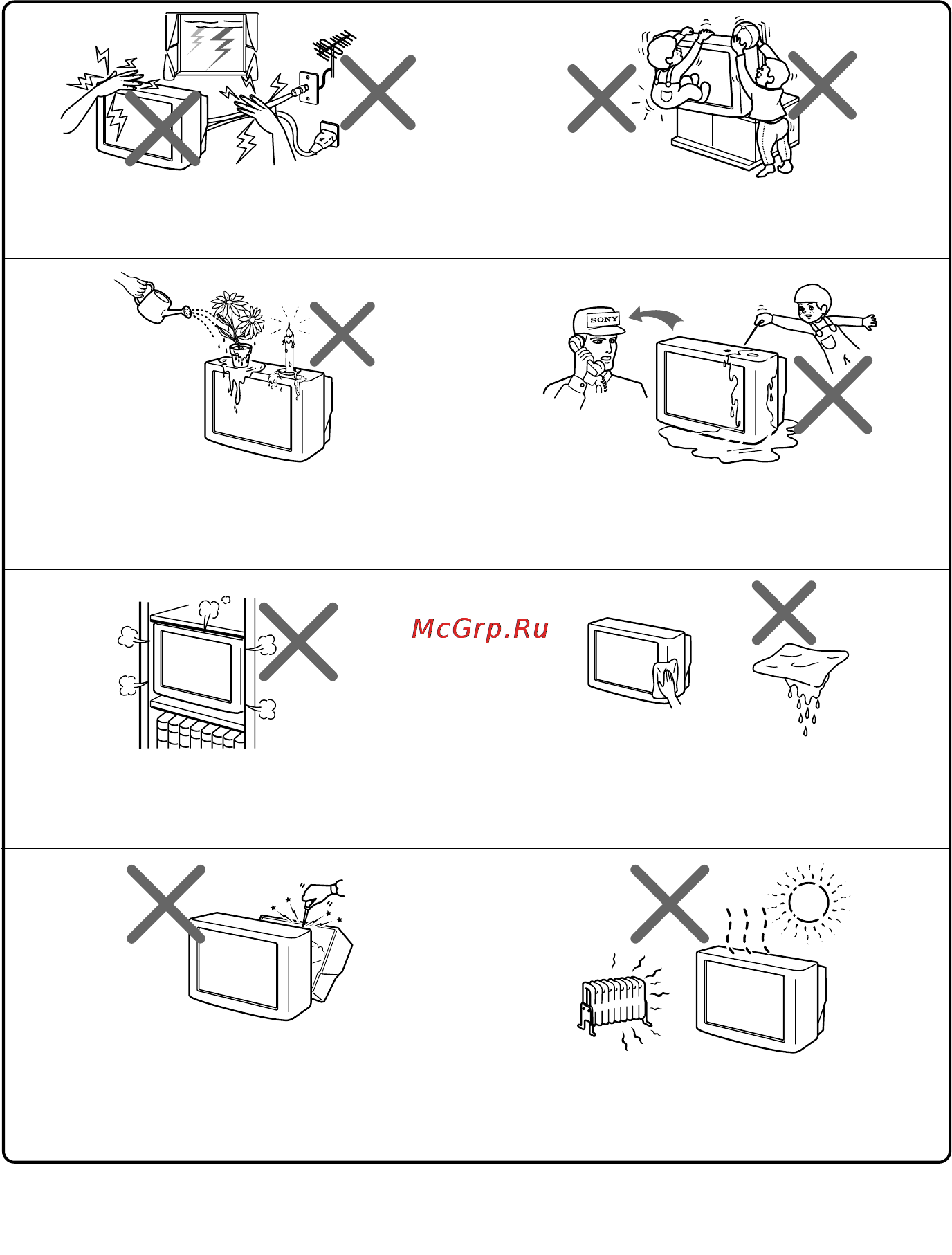 SONY

McGrp.Ru