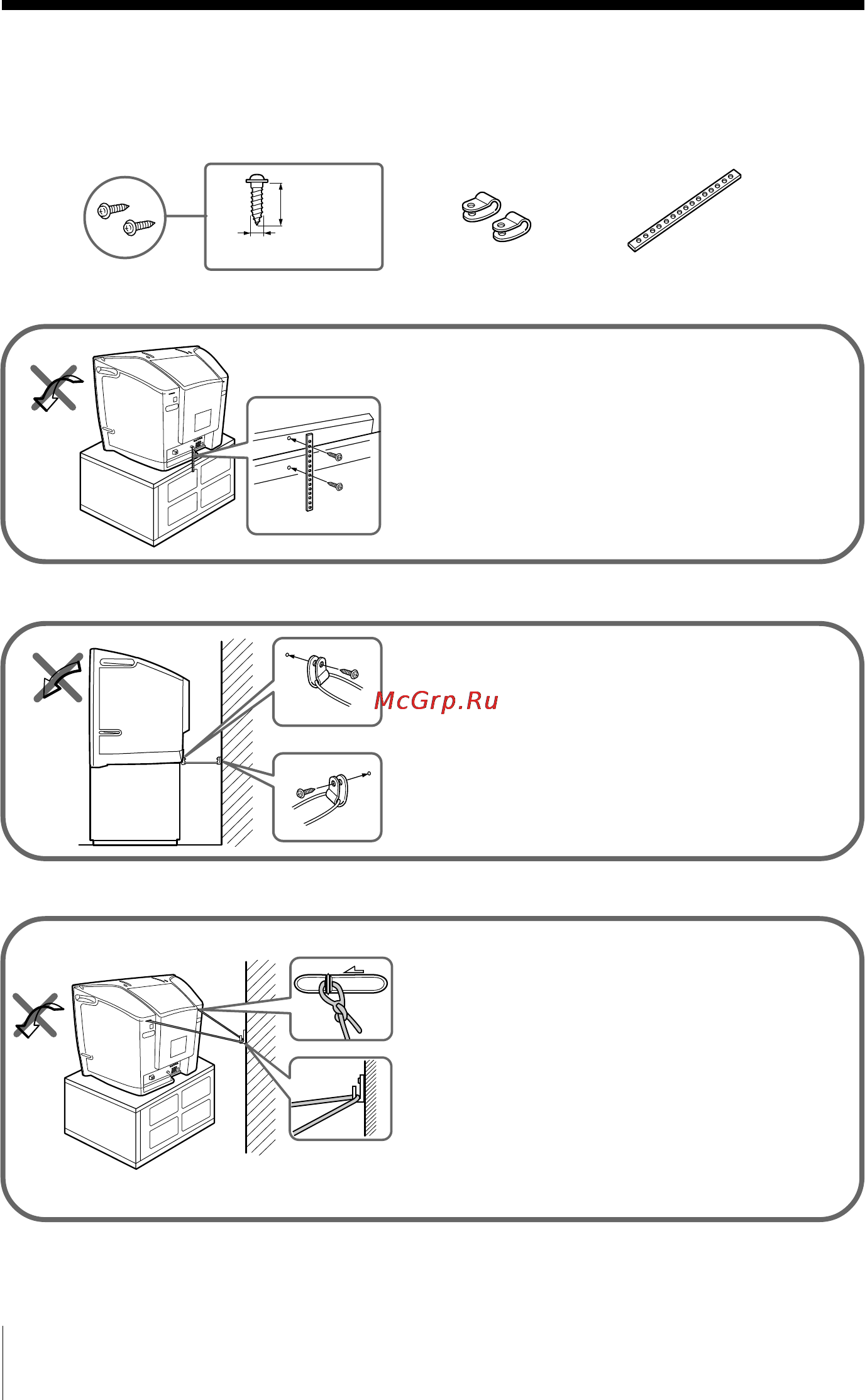 McGrp.Ru