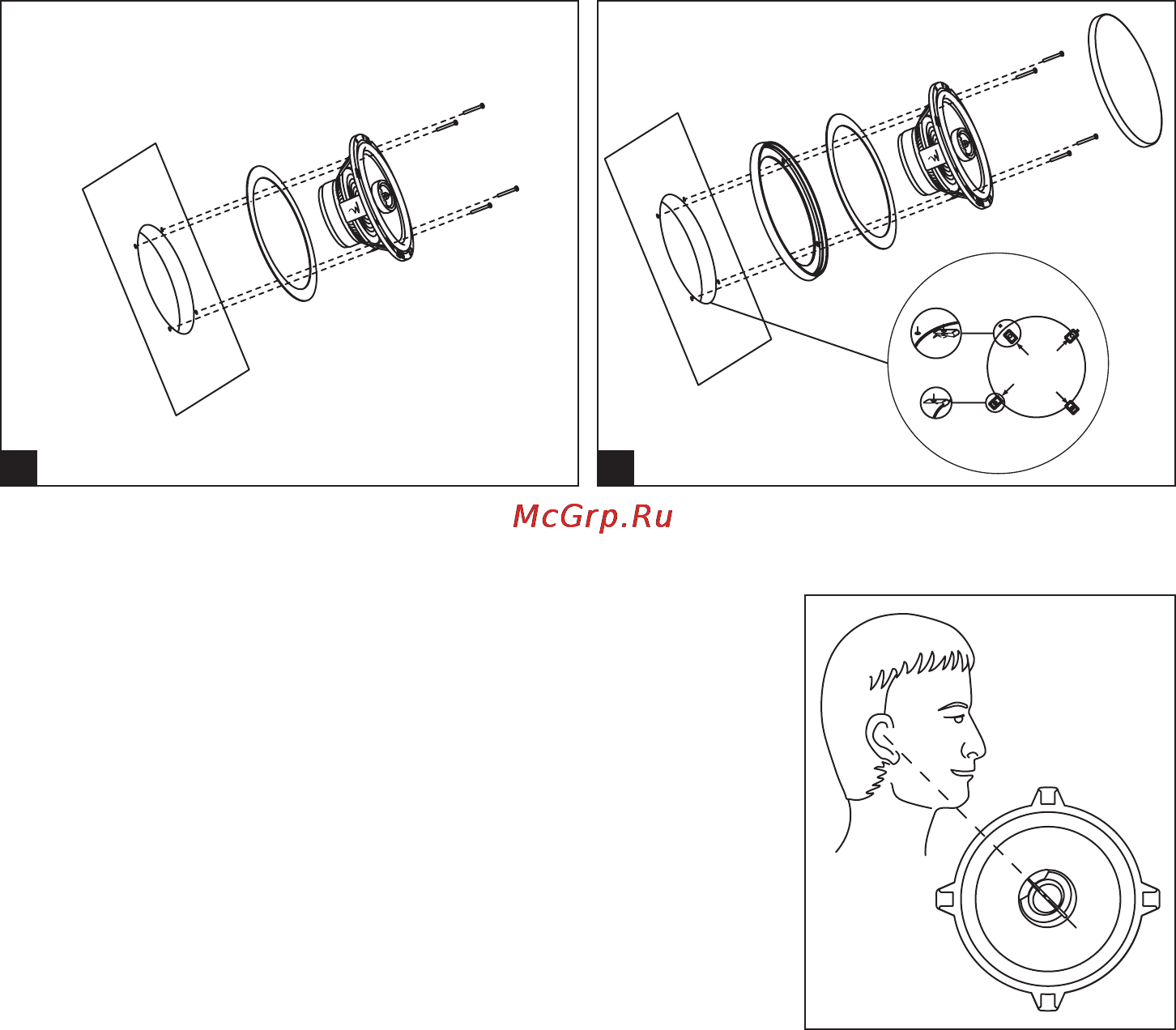 McGrp.Ru