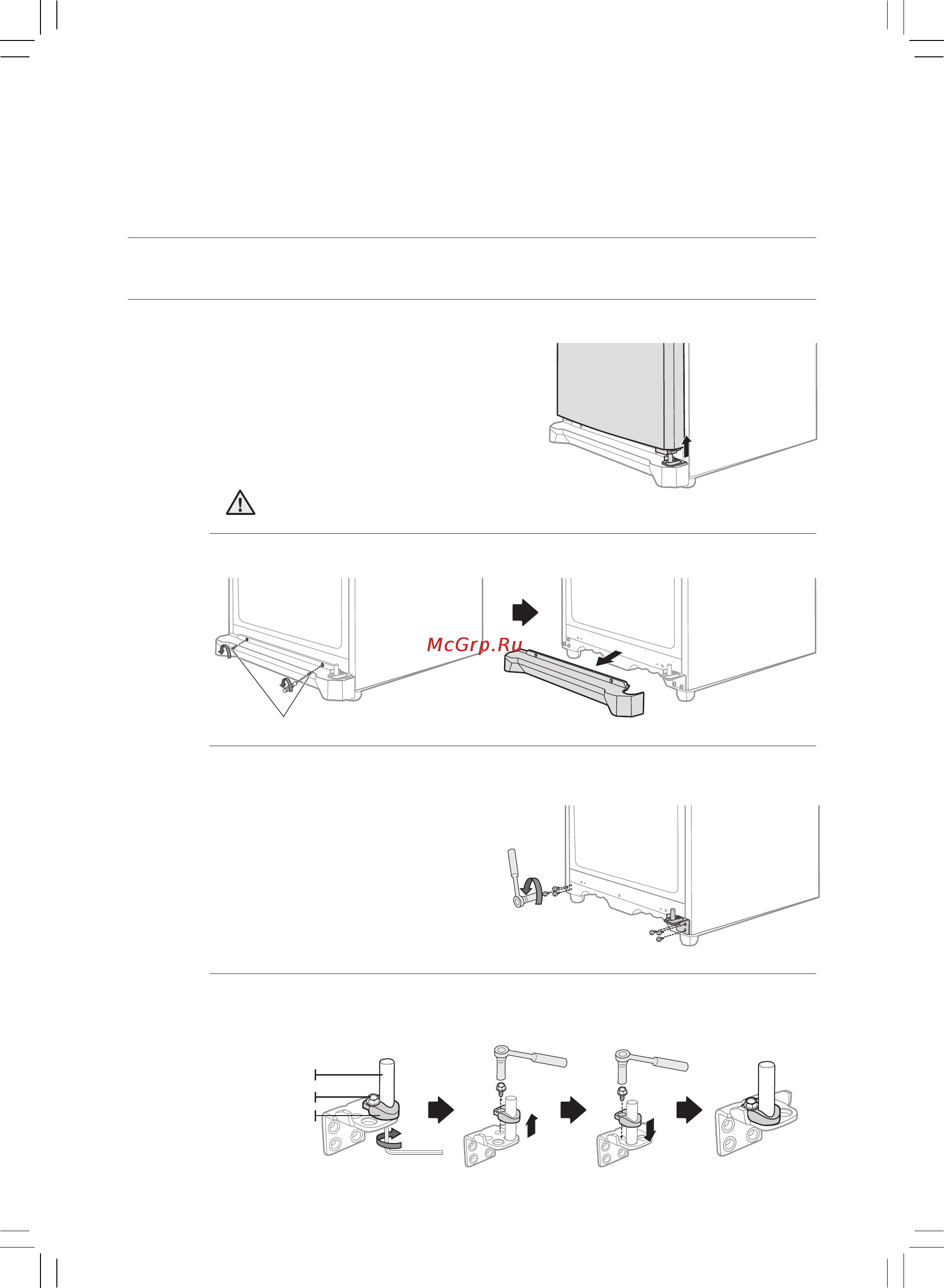 McGrp.Ru