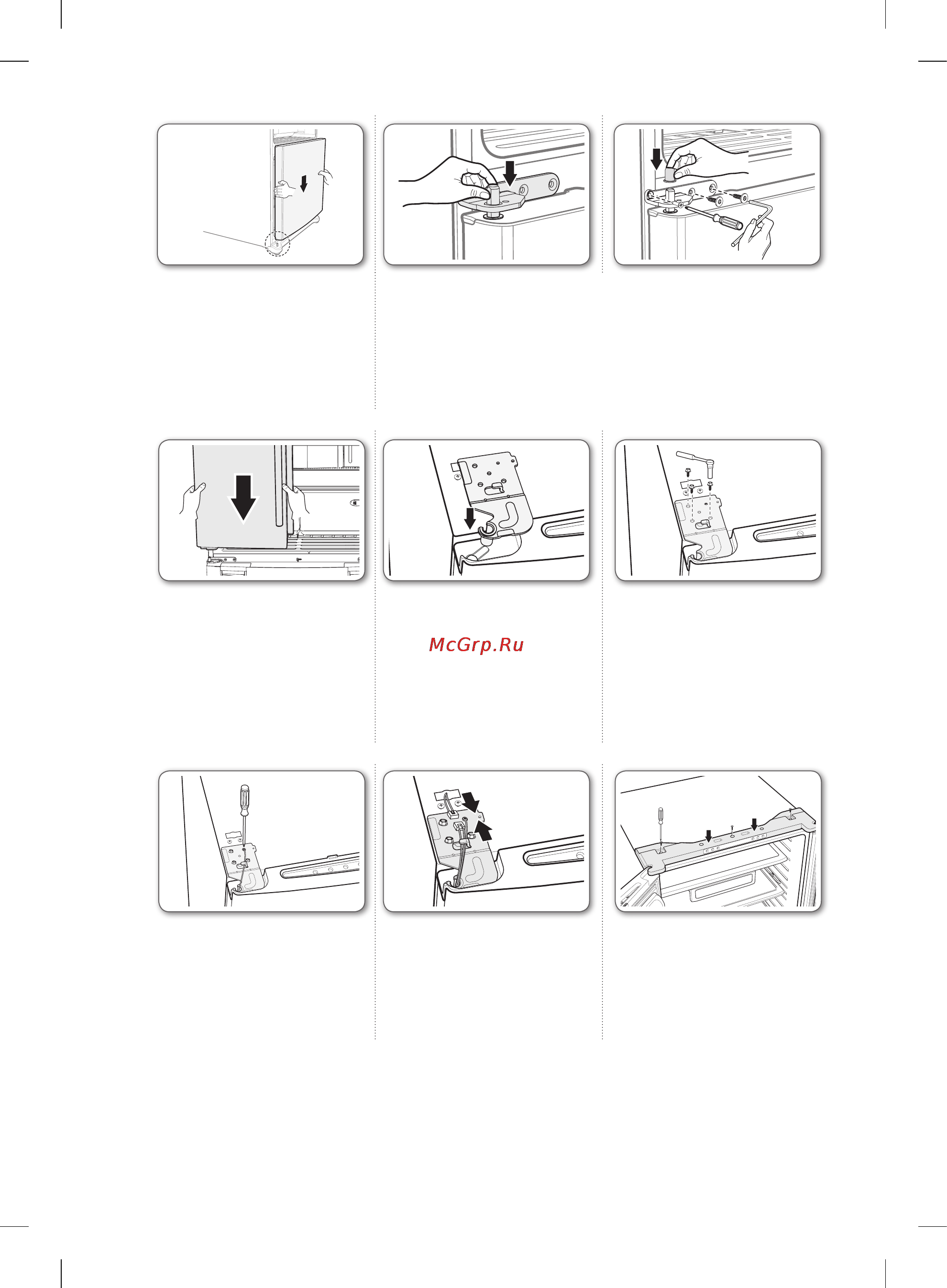 McGrp.Ru