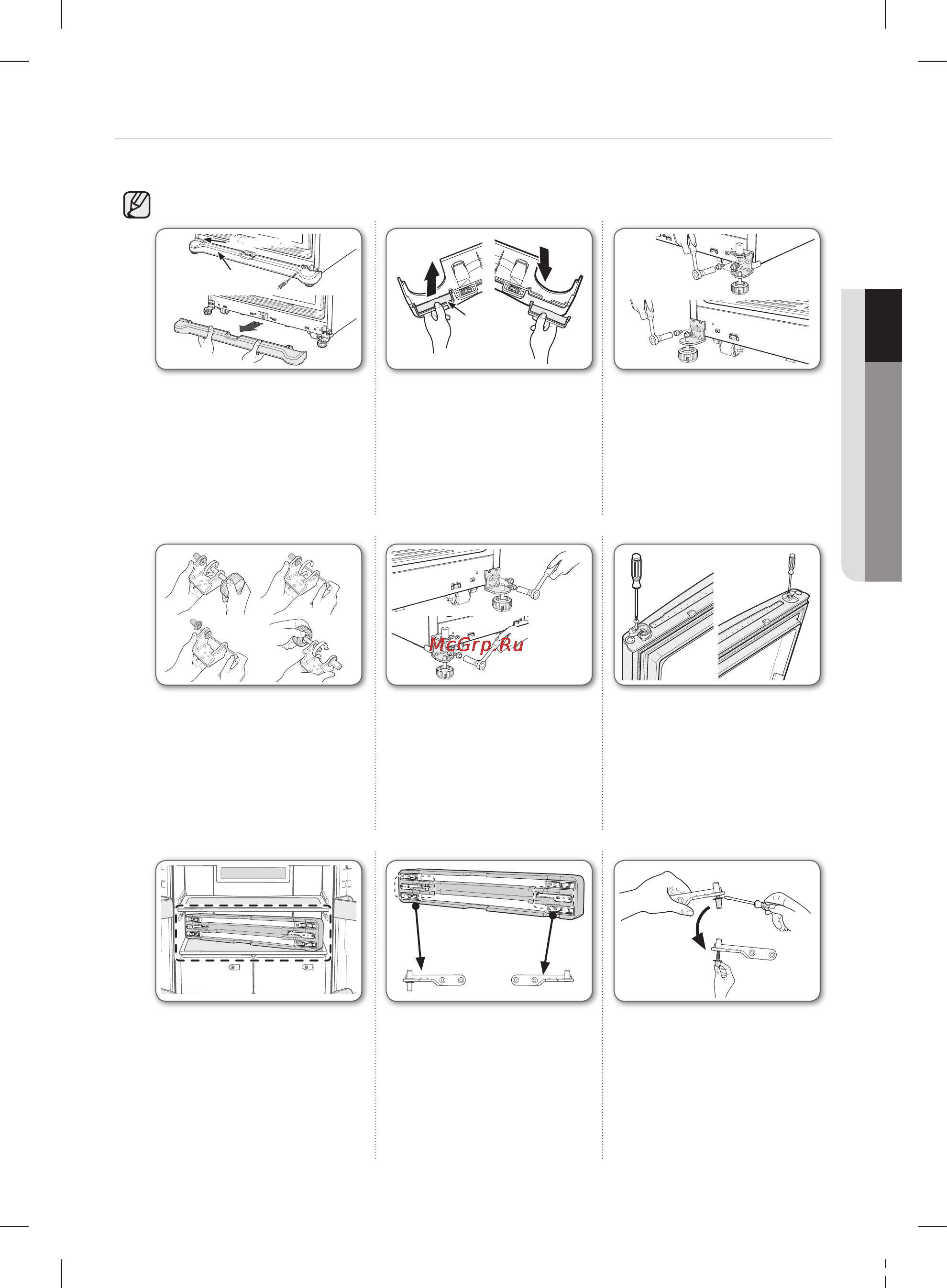 McGrp.Ru