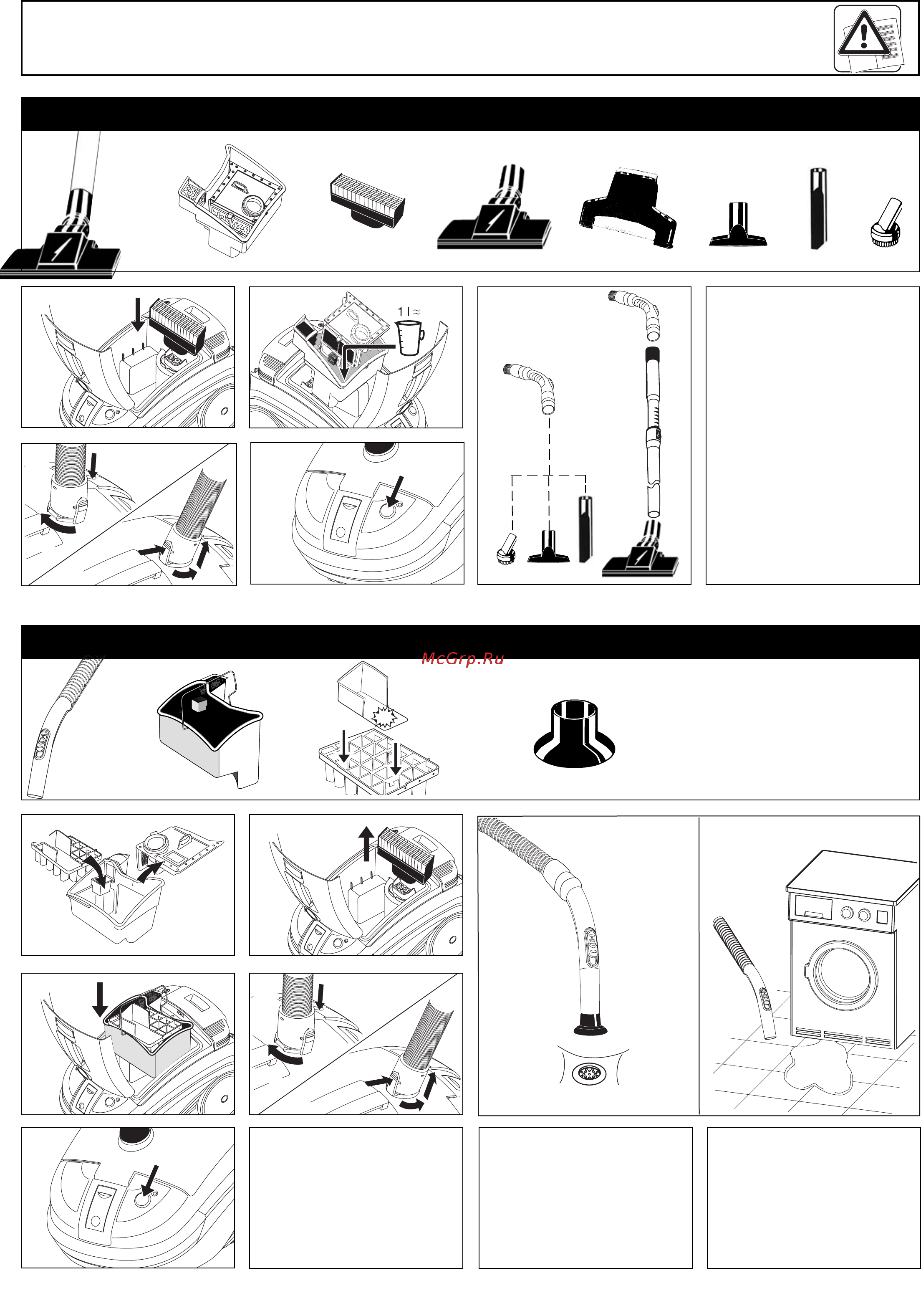 1 l ≈

McGrp.Ru