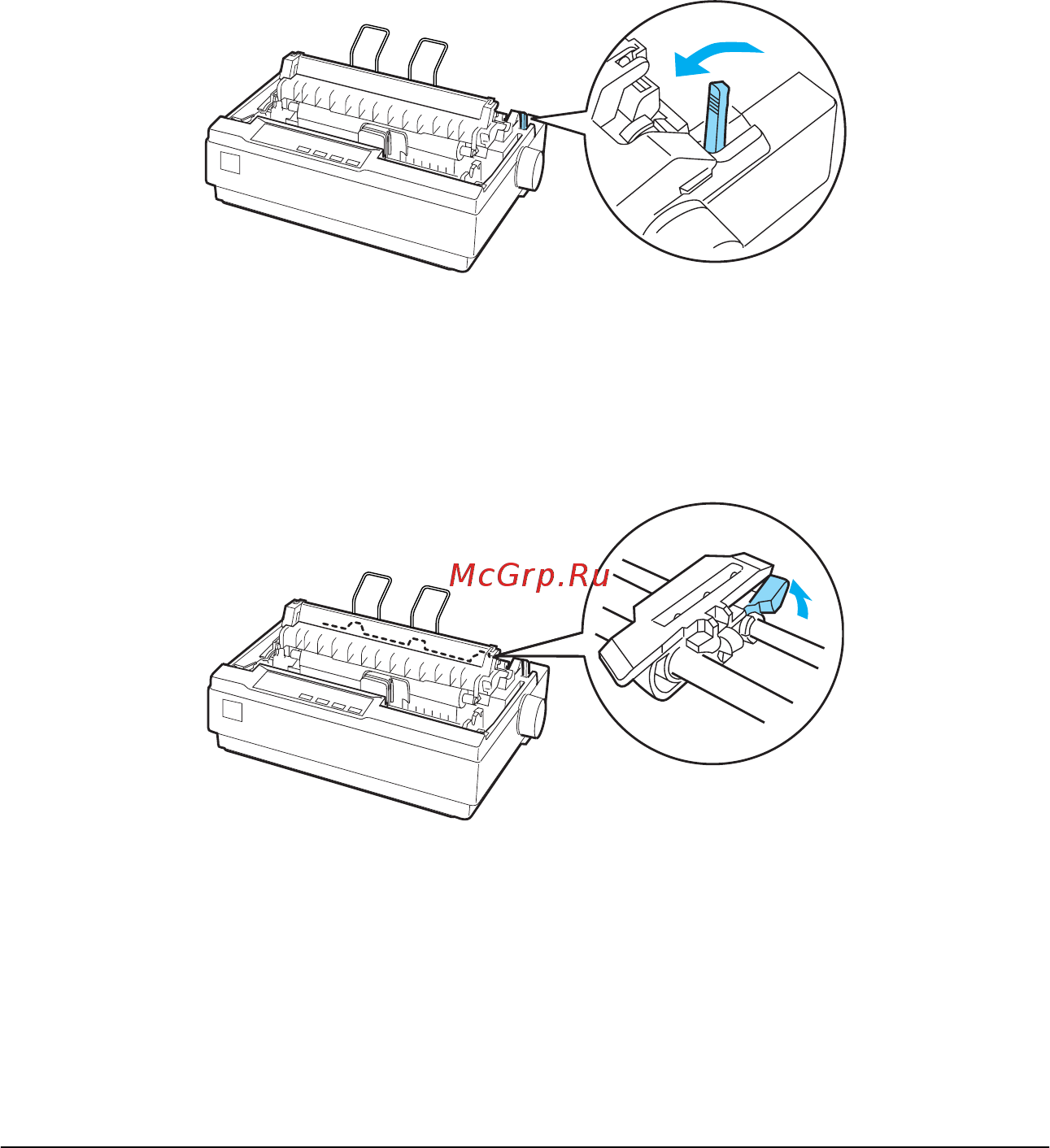 McGrp.Ru