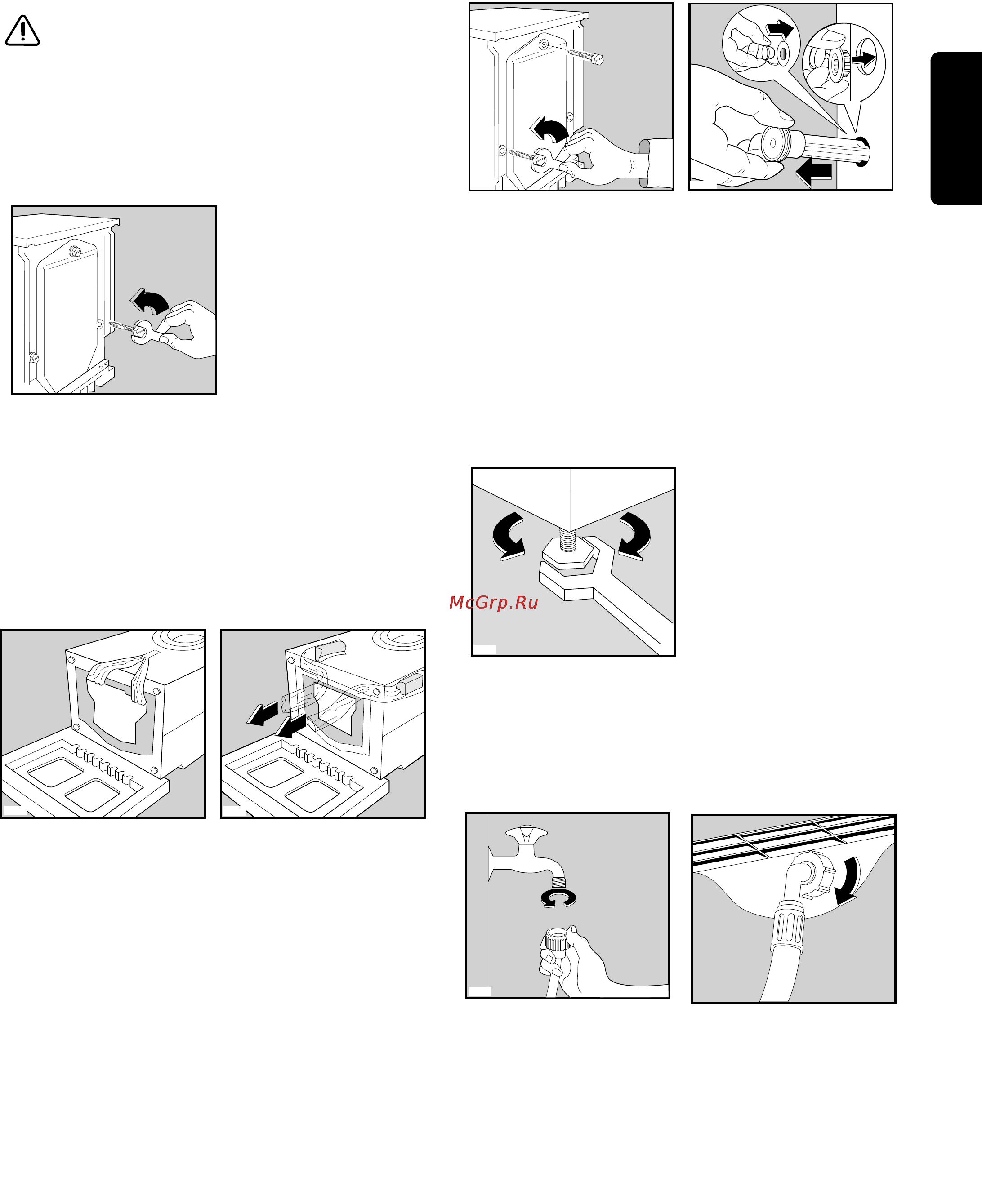 McGrp.Ru