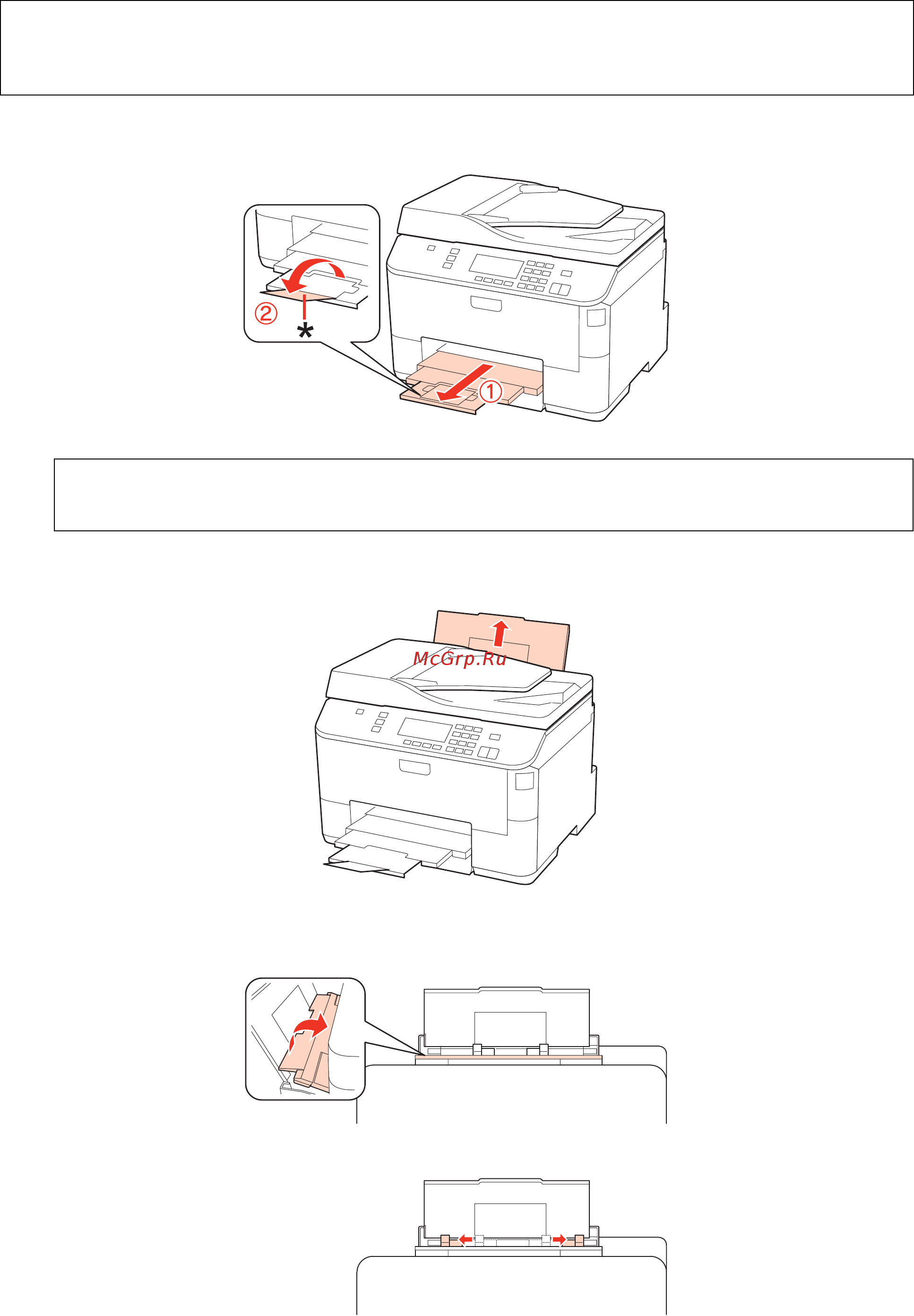 ②
*
①
McGrp.Ru