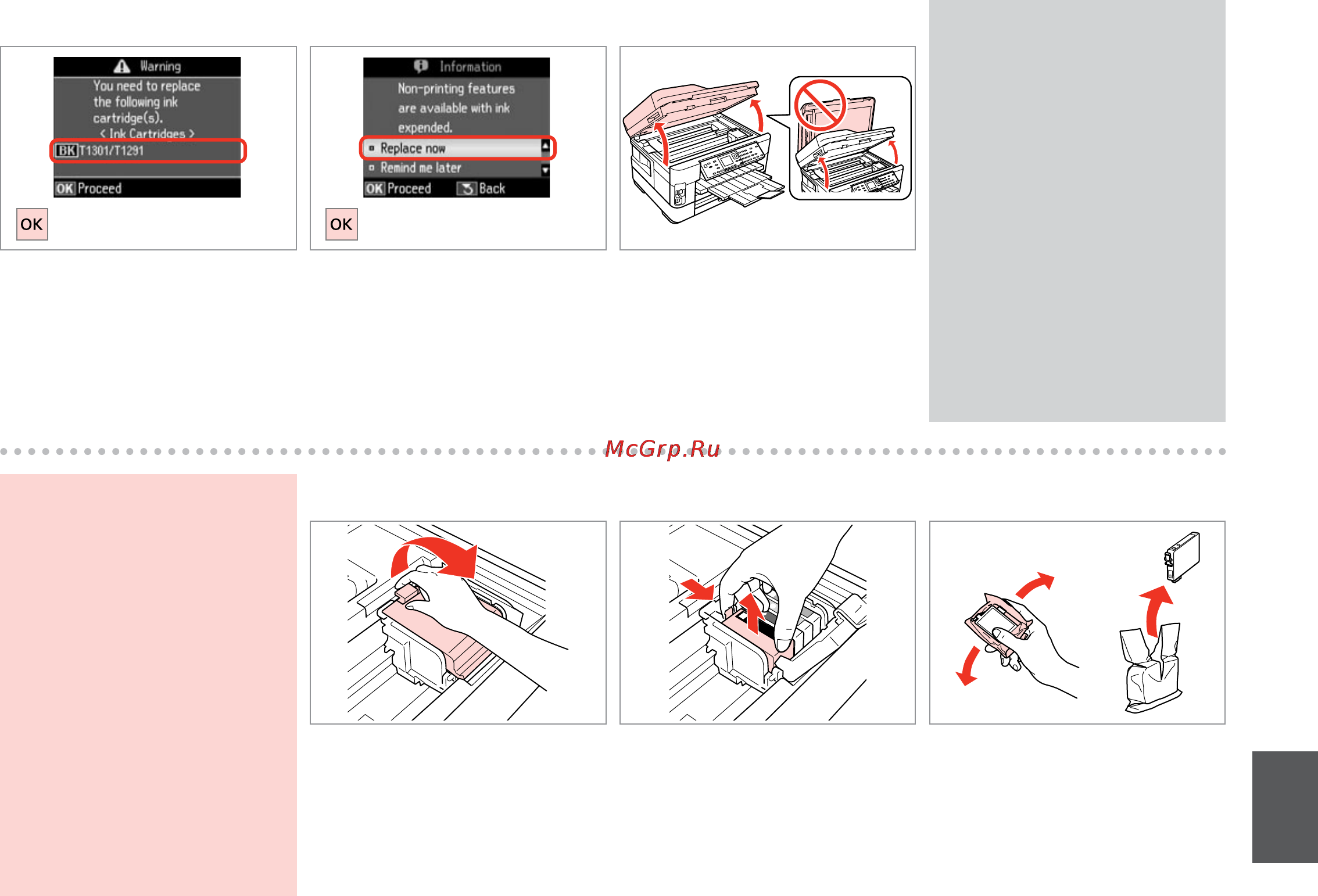 Warning
You need to replace the following ink cartridge(s).
< Ink Cartridges >
BK T1301/T1291
OK Proceed

OK

Information
Non-printing features are available with ink expended.
Replace now
Remind me later
OK Proceed Back

OK

McGrp.Ru