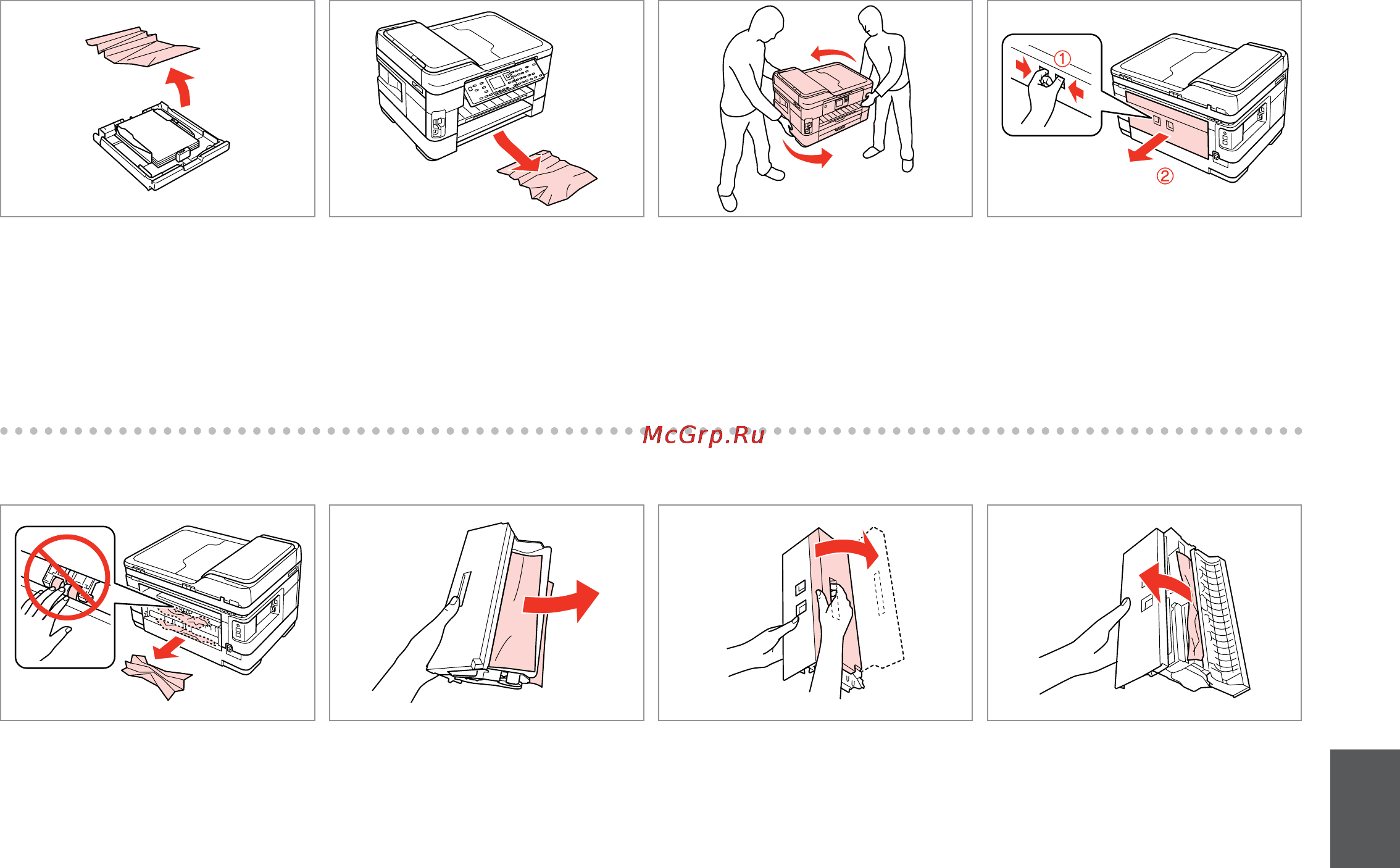 ①
②
McGrp.Ru