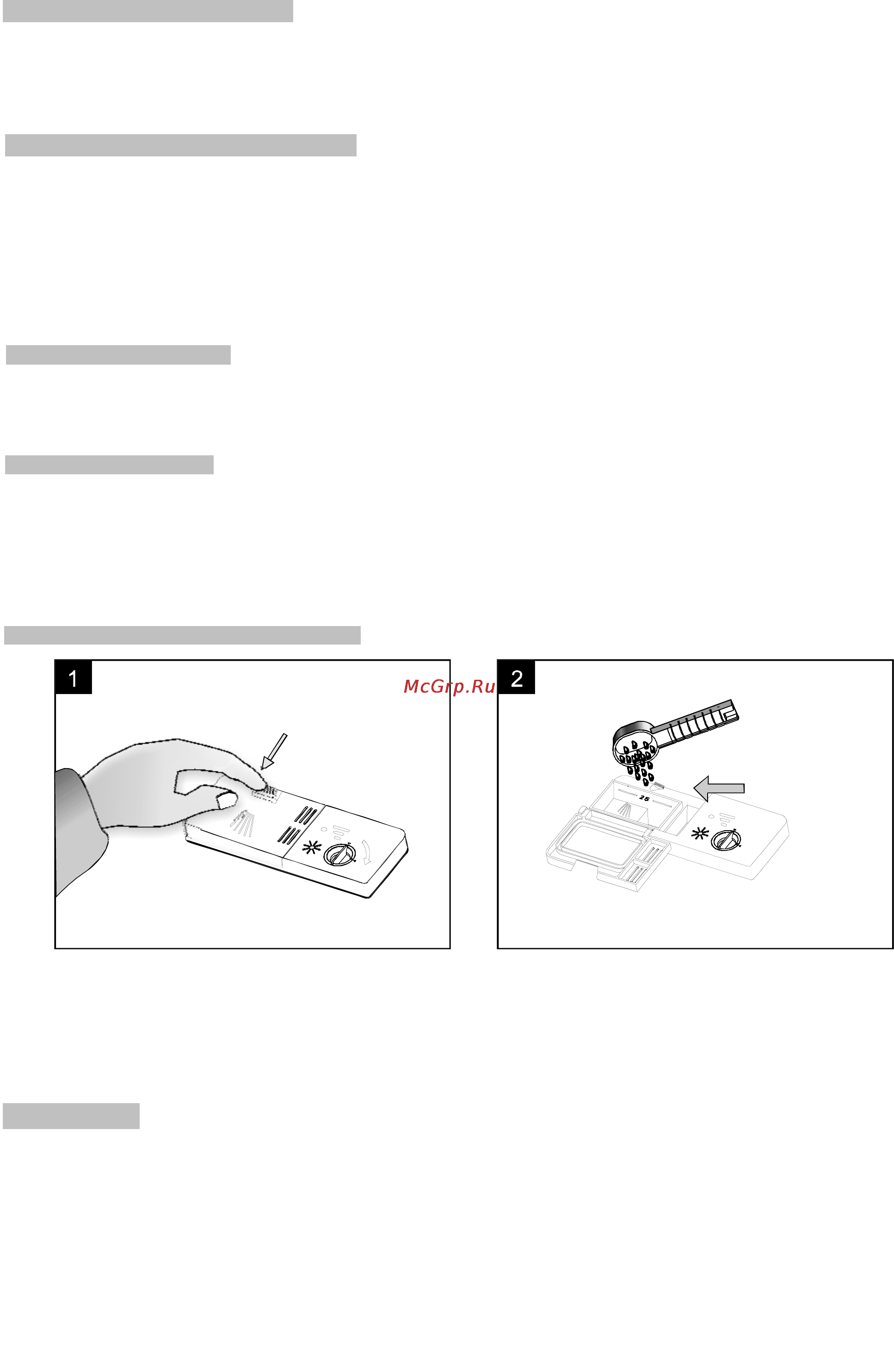 1

McGrp.Ru

2

25