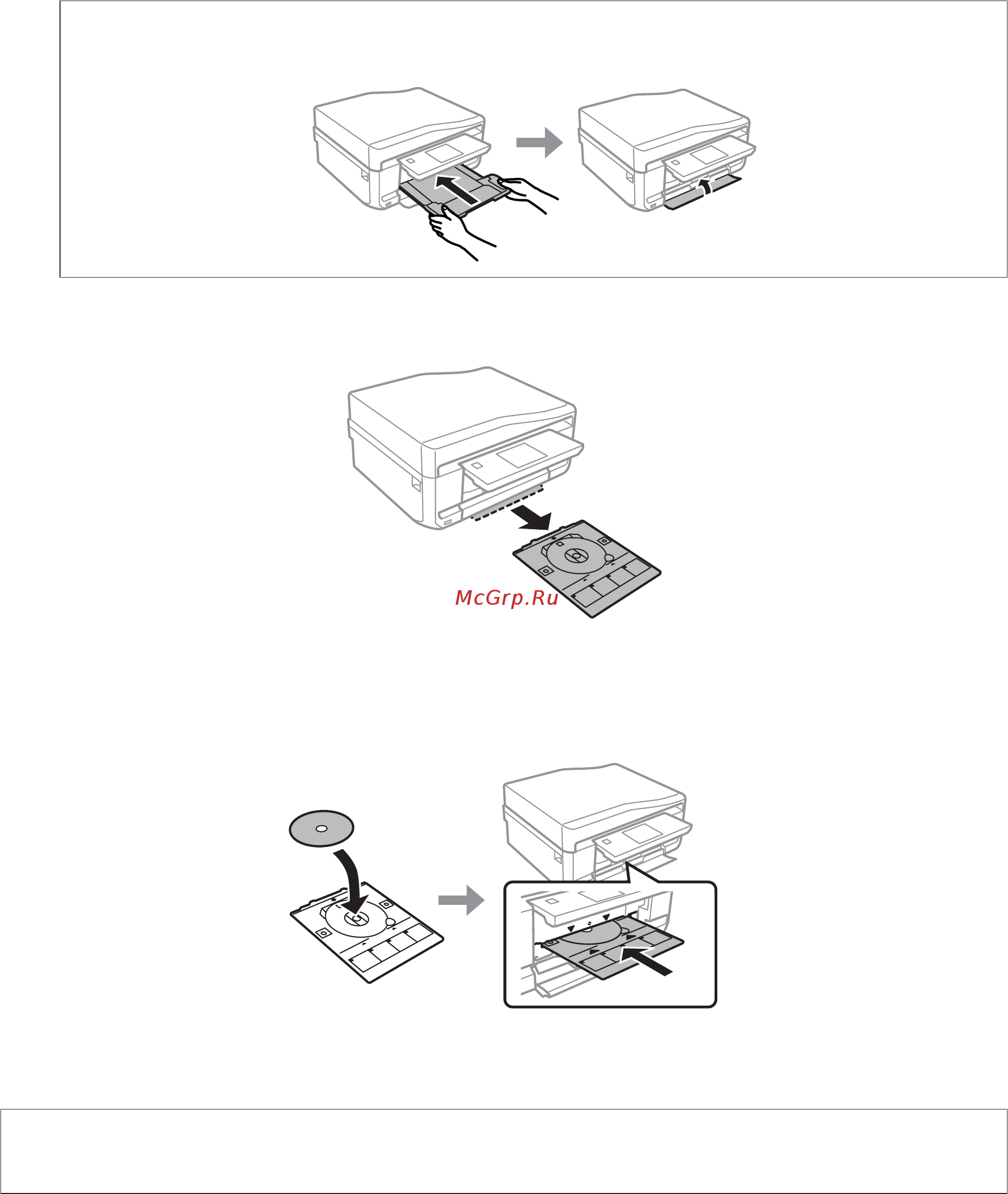 McGrp.Ru