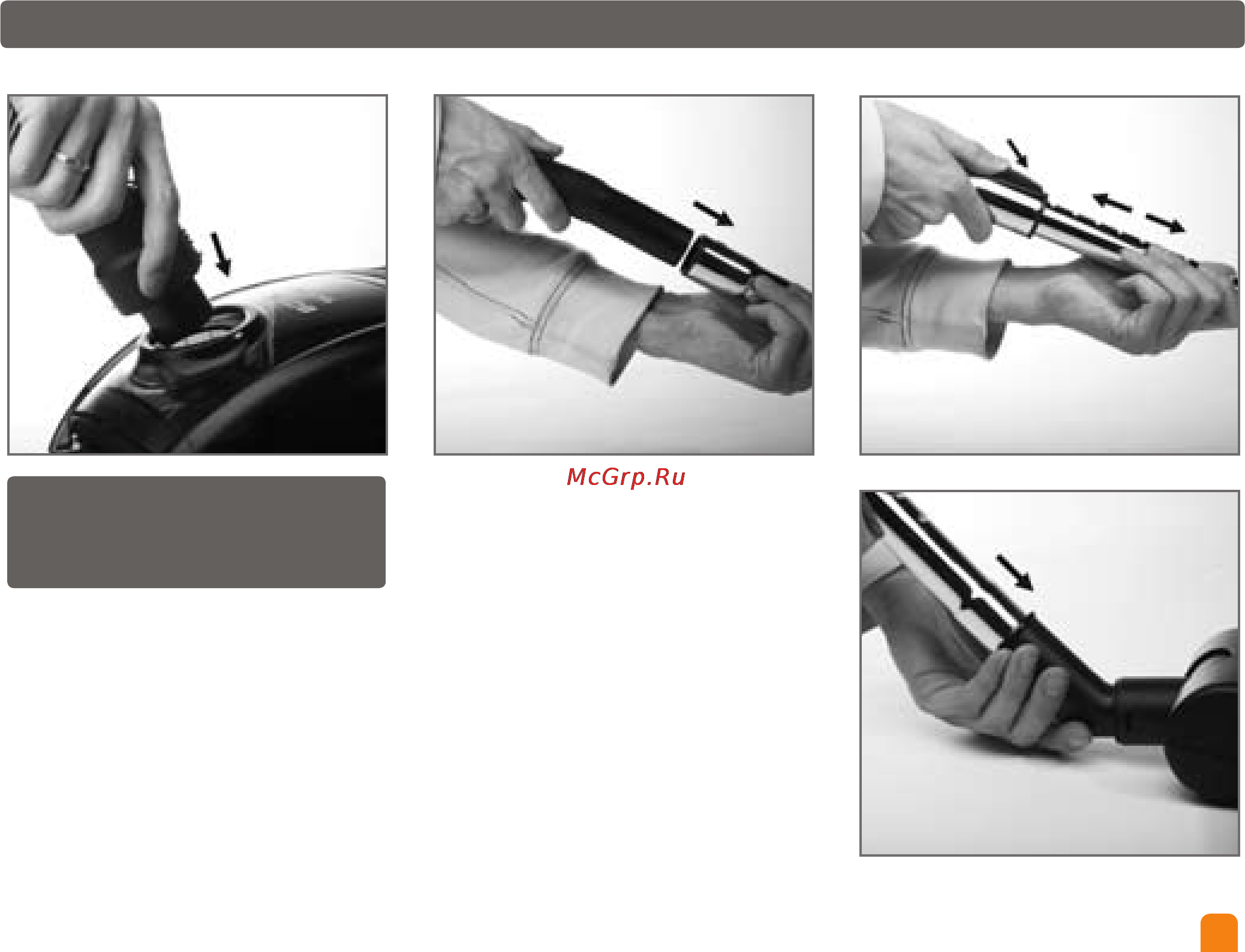 McGrp.Ru