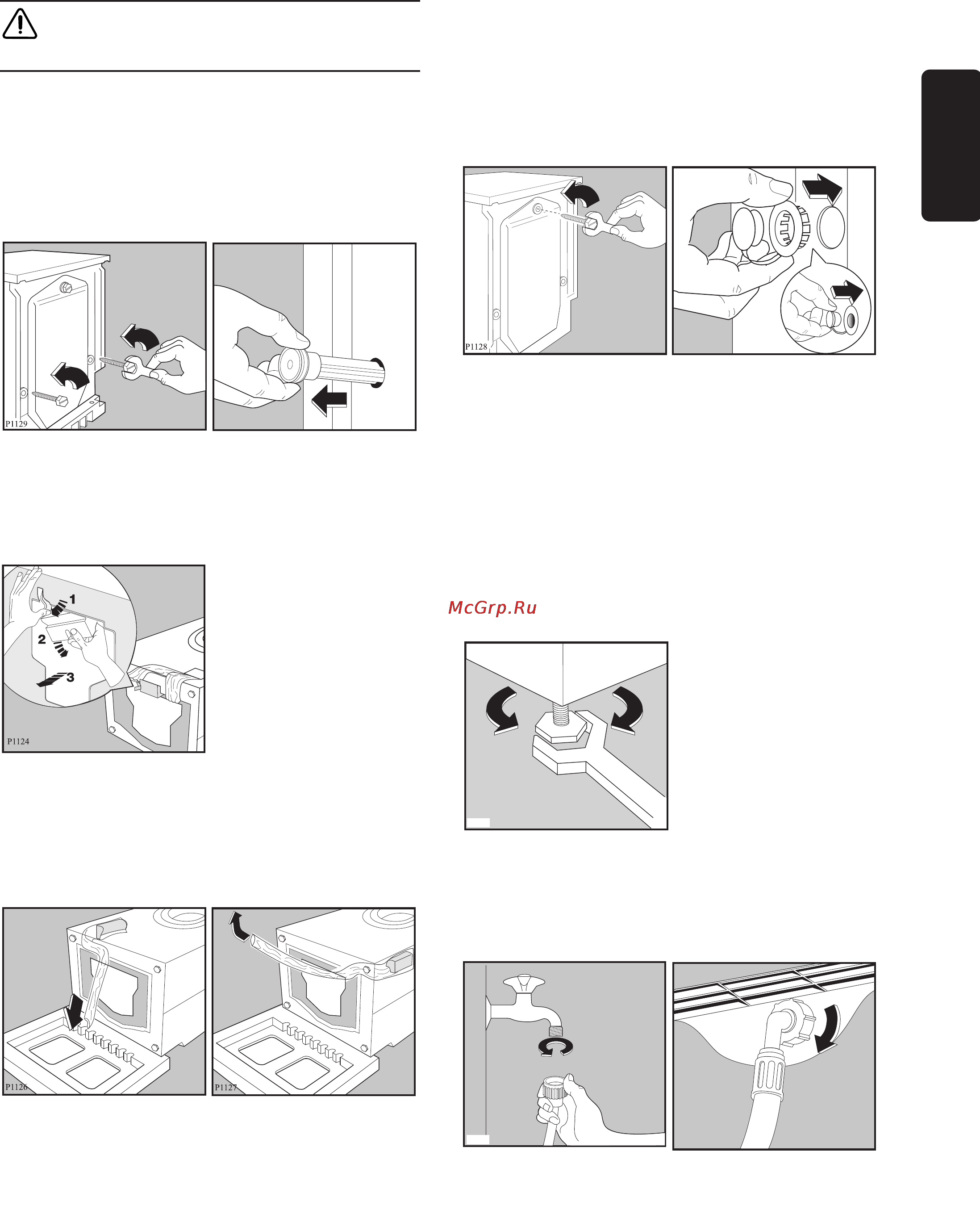 P1129

P1128

1
2
3

P1124

McGrp.Ru

P1126

P1127